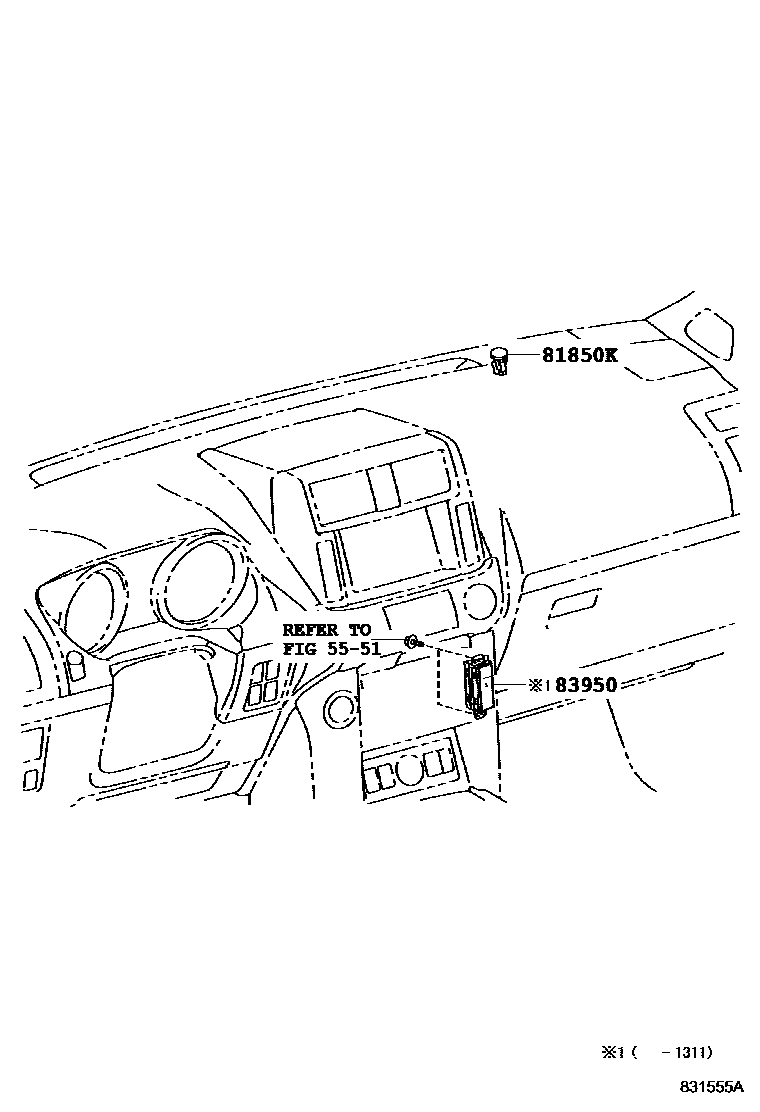 81850K

REFER TO FIG 55-51

※1 83950

※1 (   -1311)

831555A