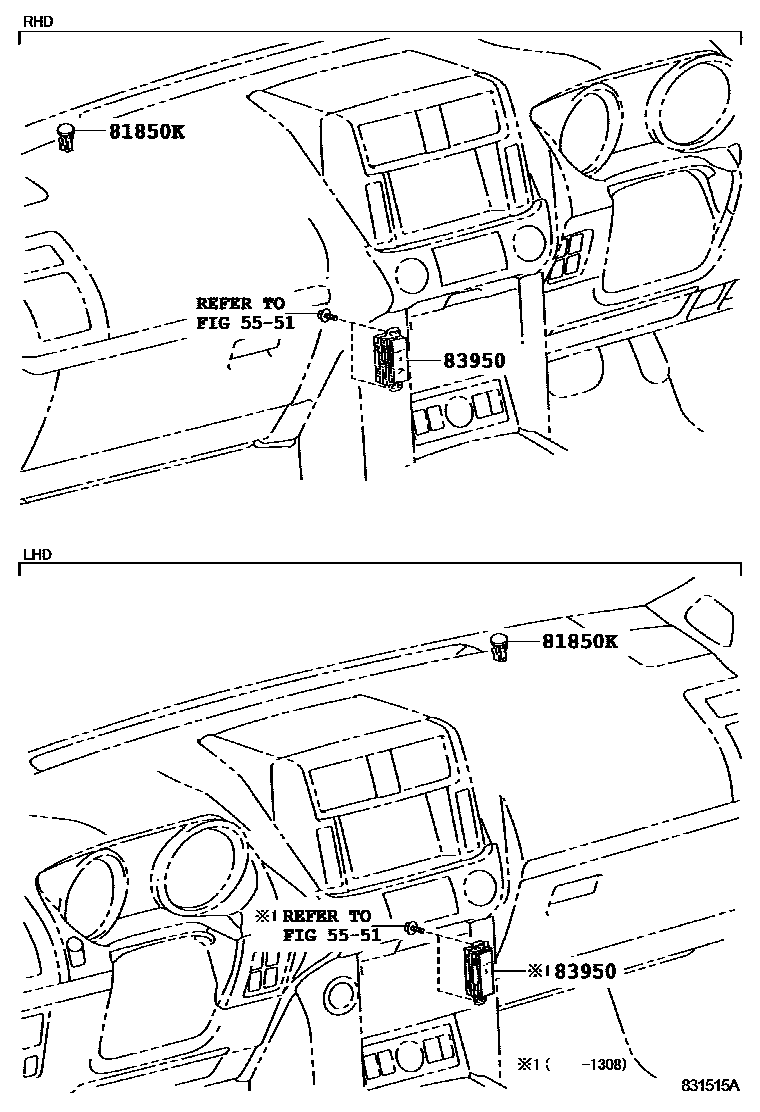 RHD

81850K

REFER TO
FIG 55-51

83950

LHD

81850K

※1 REFER TO
FIG 55-51

※1 83950

※1 (     -1308)

831515A