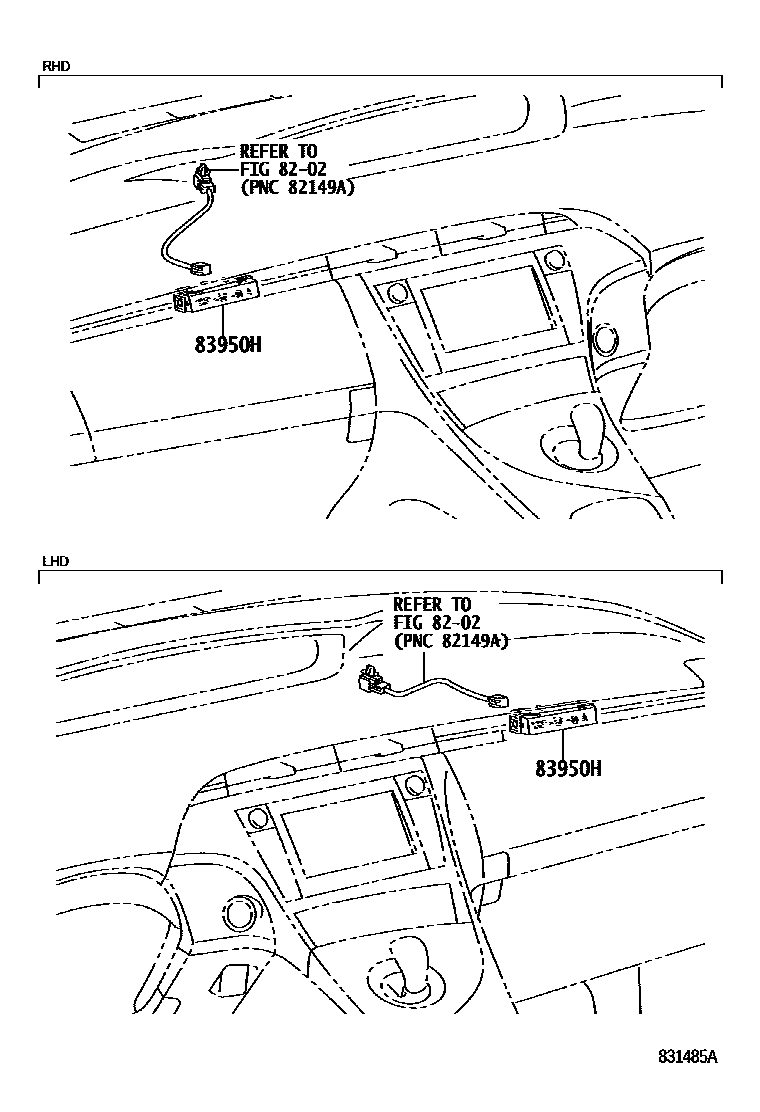 RHD

REFER TO
FIG 82-02
(PNC 82149A)

83950H

LHD

REFER TO
FIG 82-02
(PNC 82149A)

83950H

831485A