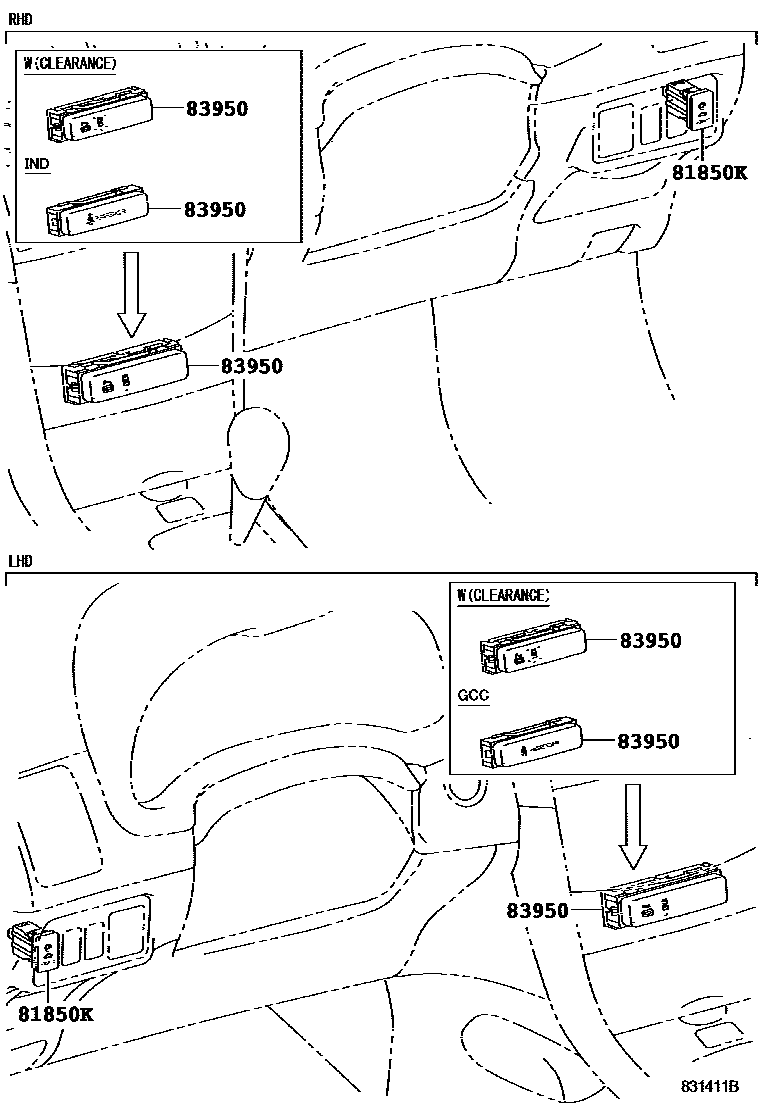 RHD

W(CLEARANCE)

83950

IND

83950

81850K

83950

LHD

W(CLEARANCE)

83950

GCC

83950

83950

81850K

831411B