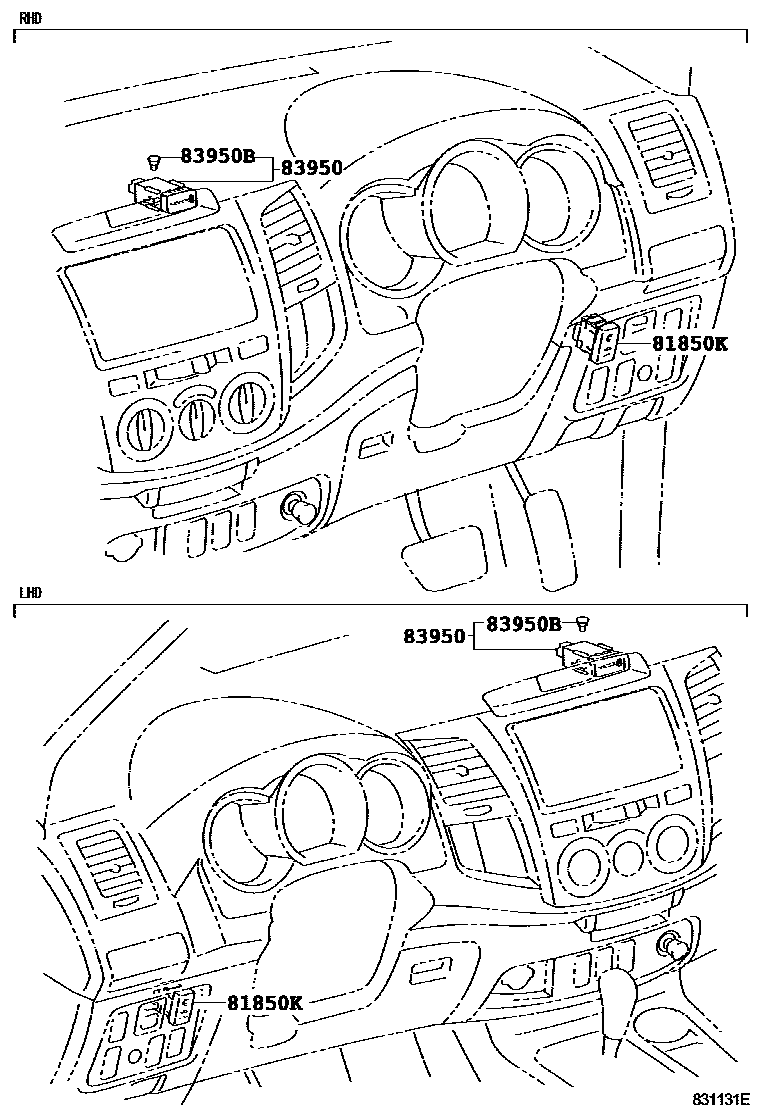 RHD

83950B
83950
81850K

LHD

83950
83950B
81850K

831131E