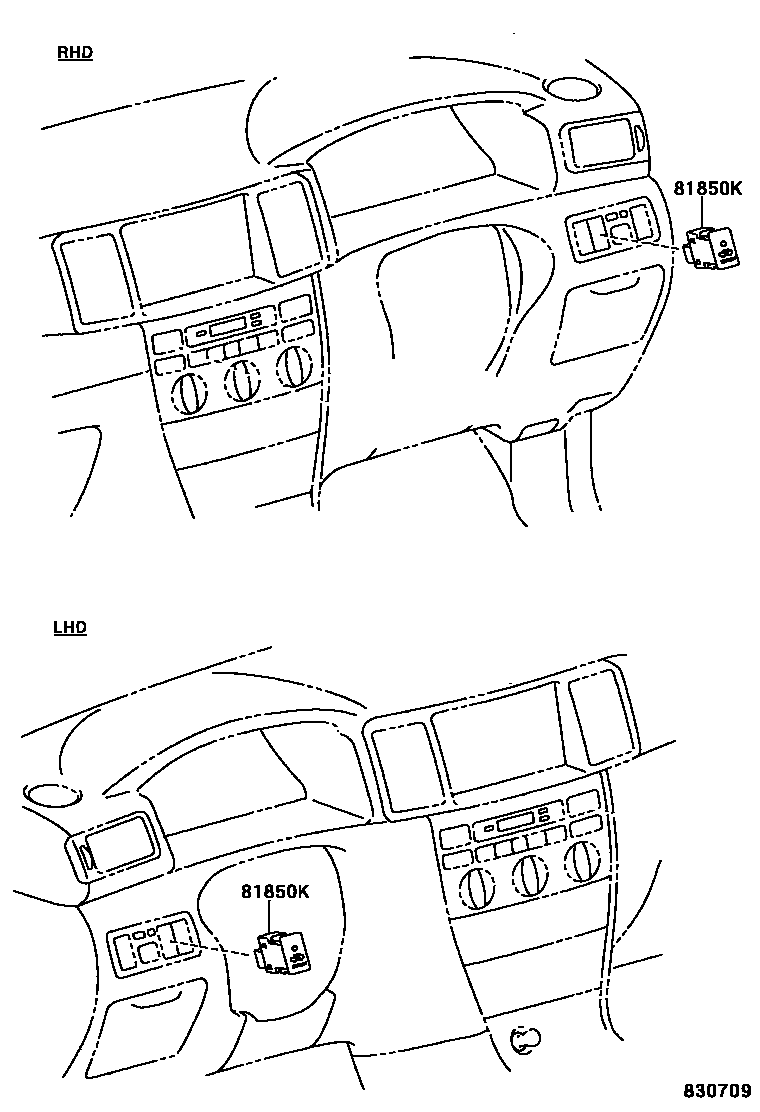 RHD

81850K

LHD

81850K

830709