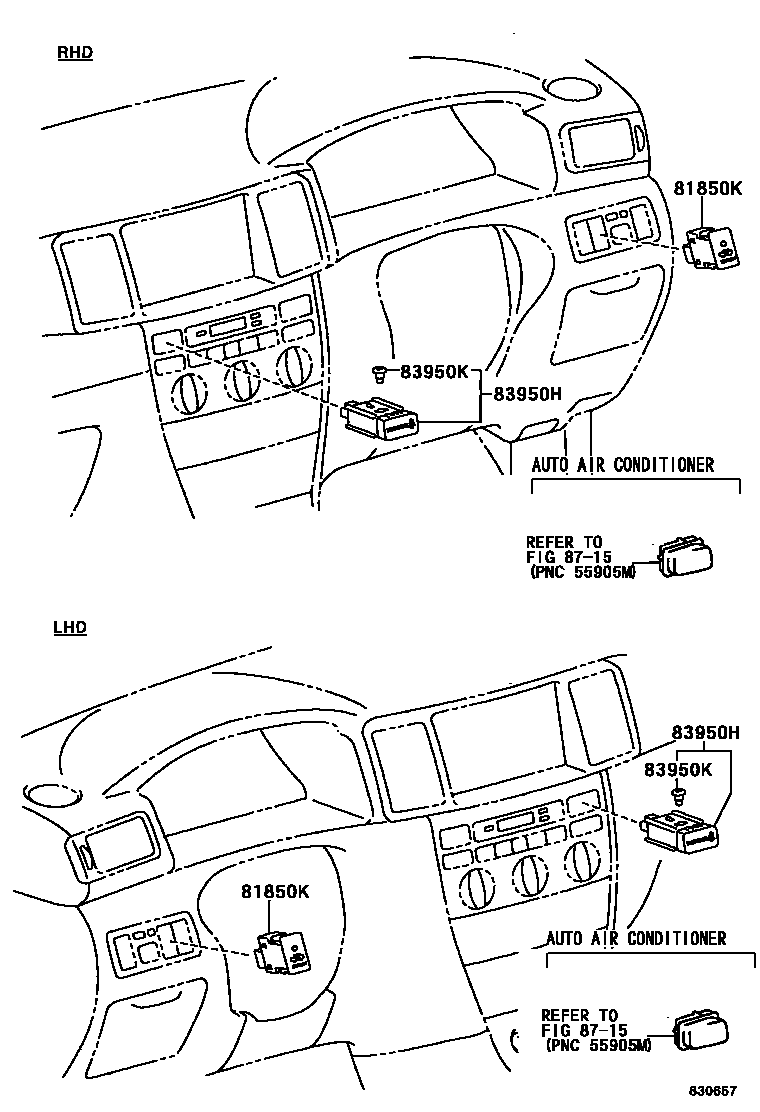 RHD

81850K

83950K

83950H

AUTO AIR CONDITIONER

REFER TO
FIG 87-15
(PNC 55905M)

LHD

83950H

83950K

81850K

AUTO AIR CONDITIONER

REFER TO
FIG 87-15
(PNC 55905M)

830657