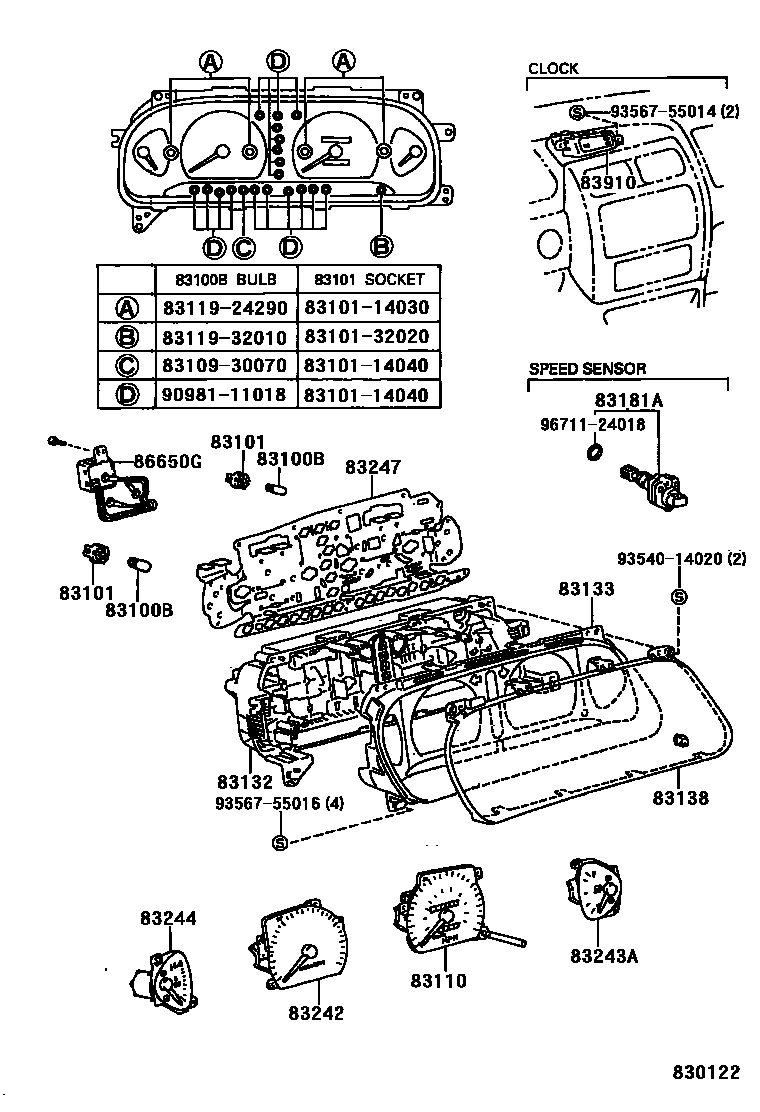 A D A
D C D B

| | 83100B BULB | 83101 SOCKET |
|---|---|---|
| A | 83119-24290 | 83101-14030 |
| B | 83119-32010 | 83101-32020 |
| C | 83109-30070 | 83101-14040 |
| D | 90981-11018 | 83101-14040 |

CLOCK
S 93567-55014 (2)
83910

SPEED SENSOR
83181A
96711-24018

86650G
83101
83100B
83247
83101
83100B
93540-14020 (2)
S
83133
83132
93567-55016 (4)
S
83138
83244
83242
83110
83243A

830122