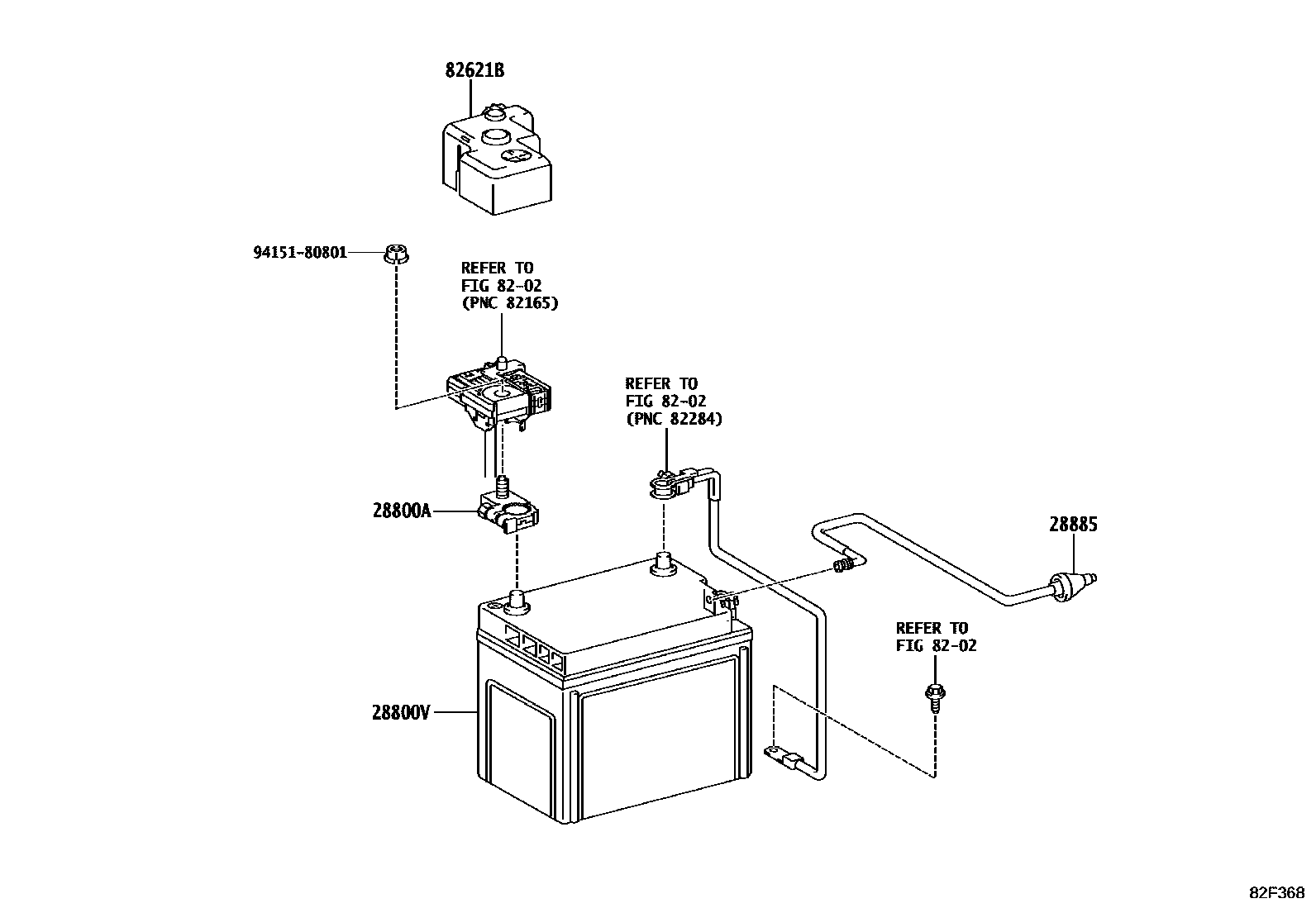 82621B

94151-80801

REFER TO
FIG 82-02
(PNC 82165)

REFER TO
FIG 82-02
(PNC 82284)

28800A

28885

REFER TO
FIG 82-02

28800V

82F368