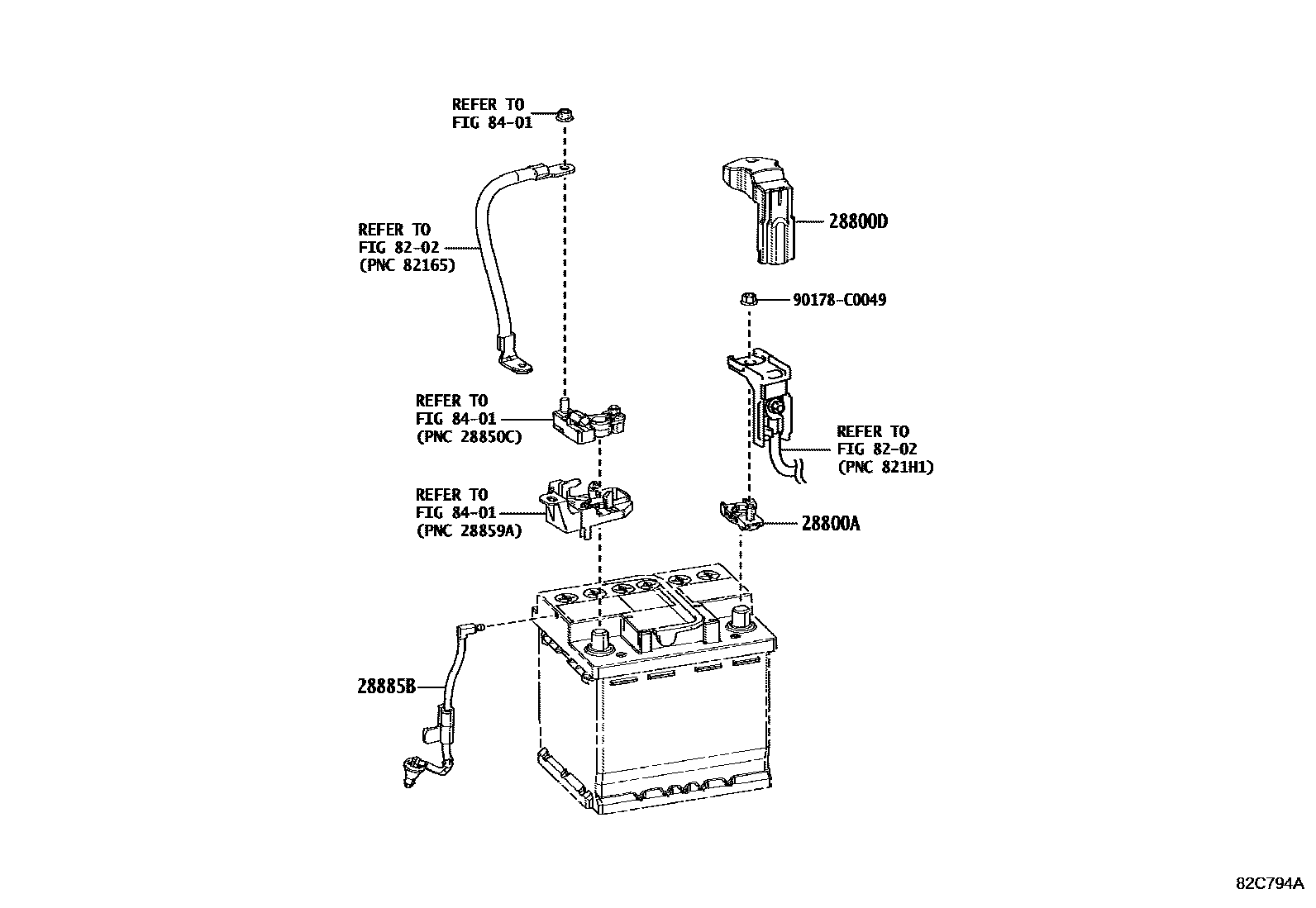 REFER TO
FIG 84-01

REFER TO
FIG 82-02
(PNC 82165)

28800D

90178-C0049

REFER TO
FIG 84-01
(PNC 28850C)

REFER TO
FIG 82-02
(PNC 821H1)

REFER TO
FIG 84-01
(PNC 28859A)

28800A

28885B

82C794A