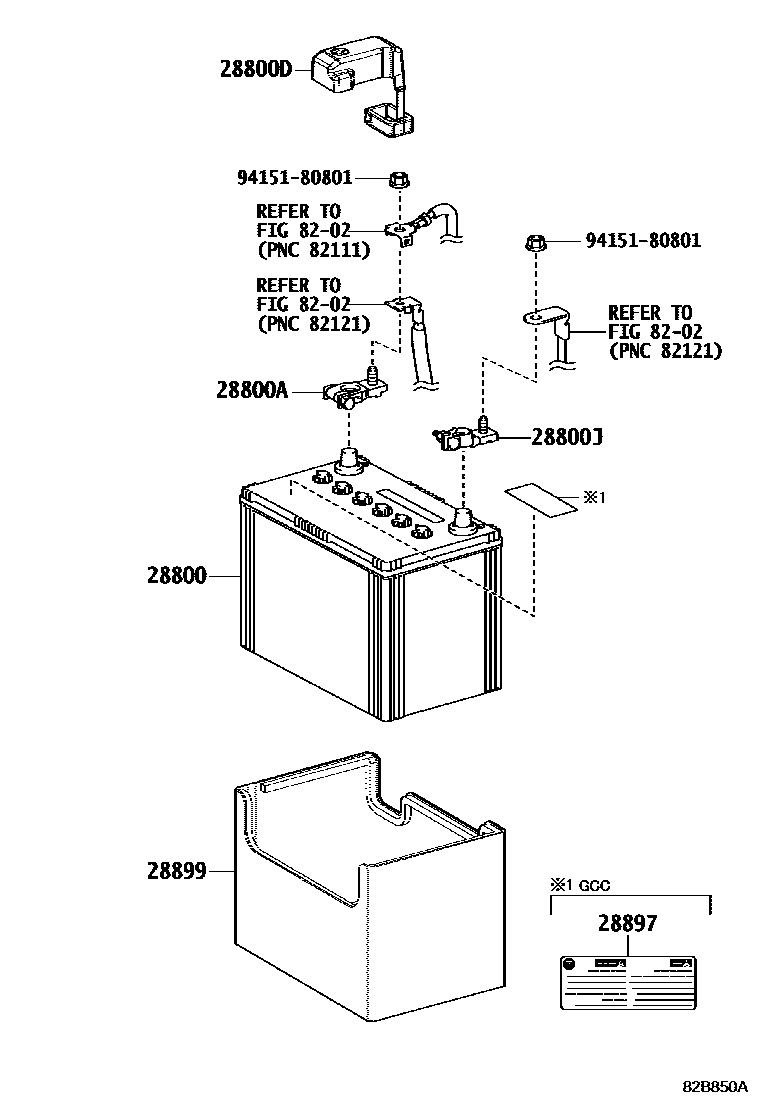 28800D

94151-80801

REFER TO
FIG 82-02
(PNC 82111)

94151-80801

REFER TO
FIG 82-02
(PNC 82121)

REFER TO
FIG 82-02
(PNC 82121)

28800A

28800J

※1

28800

28899

※1 GCC

28897

82B850A