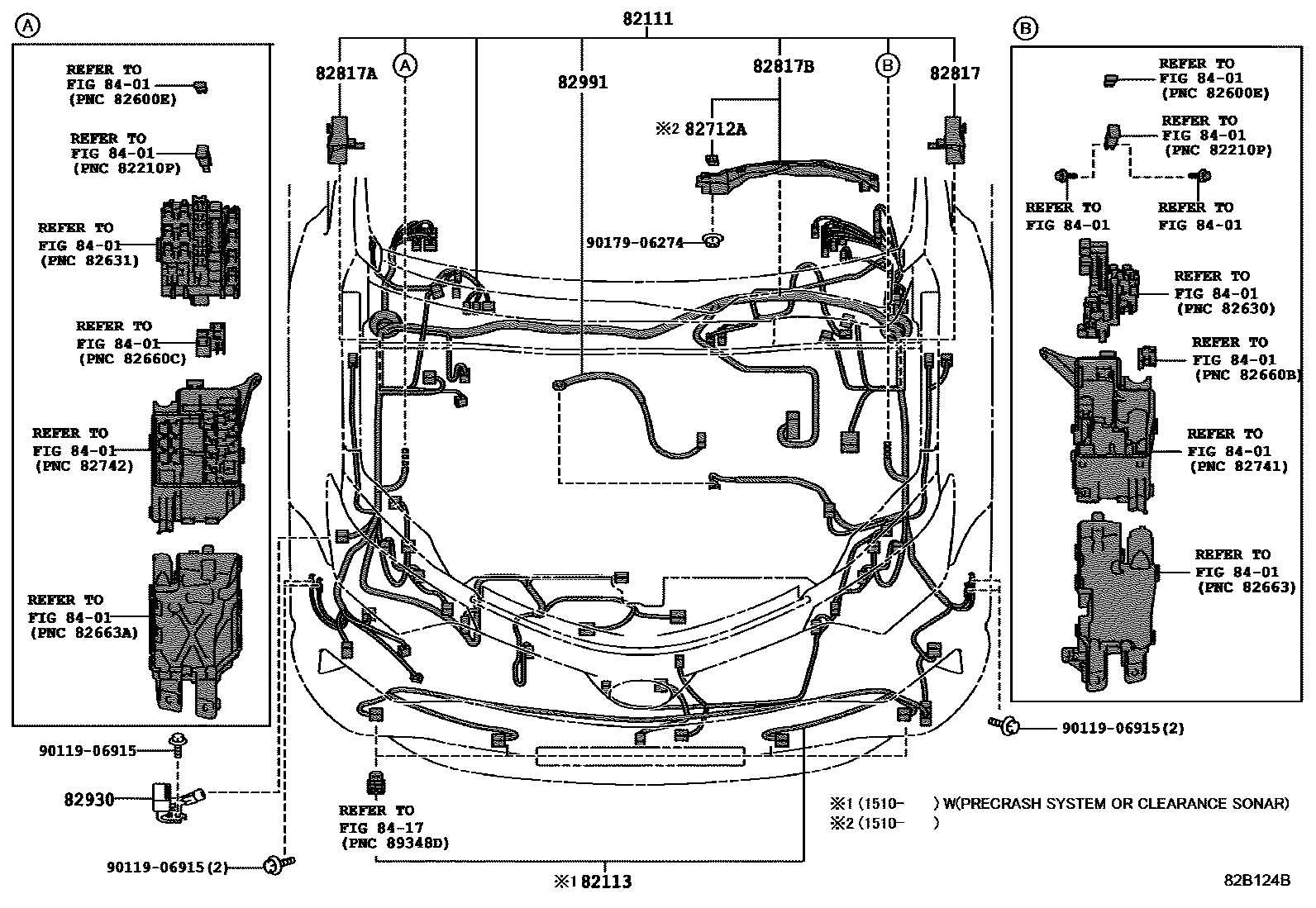 A

REFER TO
FIG 84-01
(PNC 82600E)

REFER TO
FIG 84-01
(PNC 82210P)

REFER TO
FIG 84-01
(PNC 82631)

REFER TO
FIG 84-01
(PNC 82660C)

REFER TO
FIG 84-01
(PNC 82742)

REFER TO
FIG 84-01
(PNC 82663A)

90119-06915

82930

90119-06915(2)

82111

82817A

A

82991

82817B

B

82817

※2 82712A

90179-06274

REFER TO
FIG 84-17
(PNC 89348D)

※1 82113

B

REFER TO
FIG 84-01
(PNC 82600E)

REFER TO
FIG 84-01
(PNC 82210P)

REFER TO
FIG 84-01

REFER TO
FIG 84-01

REFER TO
FIG 84-01
(PNC 82630)

REFER TO
FIG 84-01
(PNC 82660B)

REFER TO
FIG 84-01
(PNC 82741)

REFER TO
FIG 84-01
(PNC 82663)

90119-06915(2)

※1 (1510- ) W(PRECRASH SYSTEM OR CLEARANCE SONAR)
※2 (1510- )

82B124B