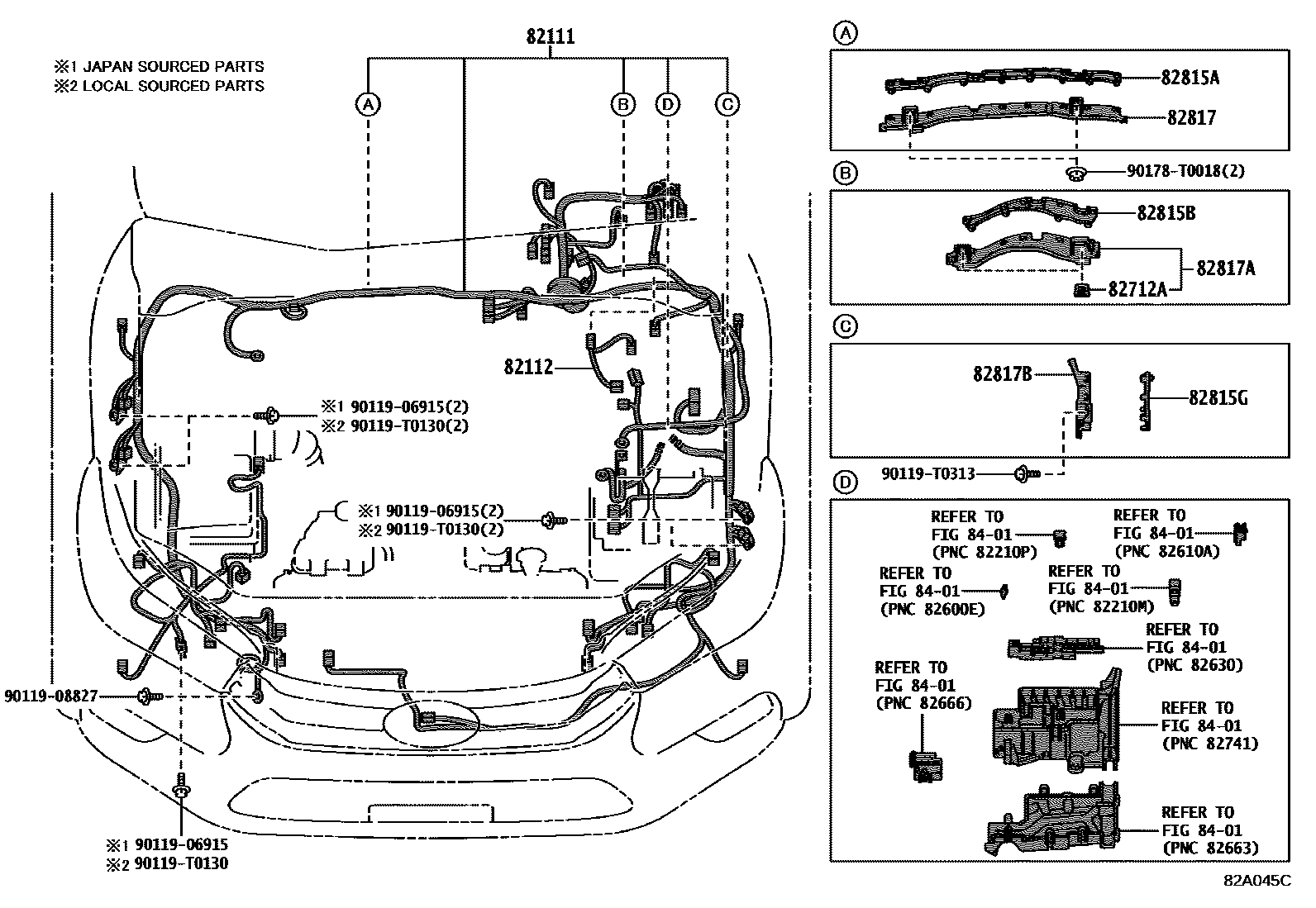 ※1 JAPAN SOURCED PARTS
※2 LOCAL SOURCED PARTS

82111

A B D C

82112

※1 90119-06915(2)
※2 90119-T0130(2)

※1 90119-06915(2)
※2 90119-T0130(2)

90119-08827

※1 90119-06915
※2 90119-T0130

A
82815A
82817
90178-T0018(2)

B
82815B
82817A
82712A

C
82817B
82815G
90119-T0313

D
REFER TO FIG 84-01 (PNC 82210P)
REFER TO FIG 84-01 (PNC 82610A)
REFER TO FIG 84-01 (PNC 82600E)
REFER TO FIG 84-01 (PNC 82210M)
REFER TO FIG 84-01 (PNC 82630)
REFER TO FIG 84-01 (PNC 82666)
REFER TO FIG 84-01 (PNC 82741)
REFER TO FIG 84-01 (PNC 82663)

82A045C