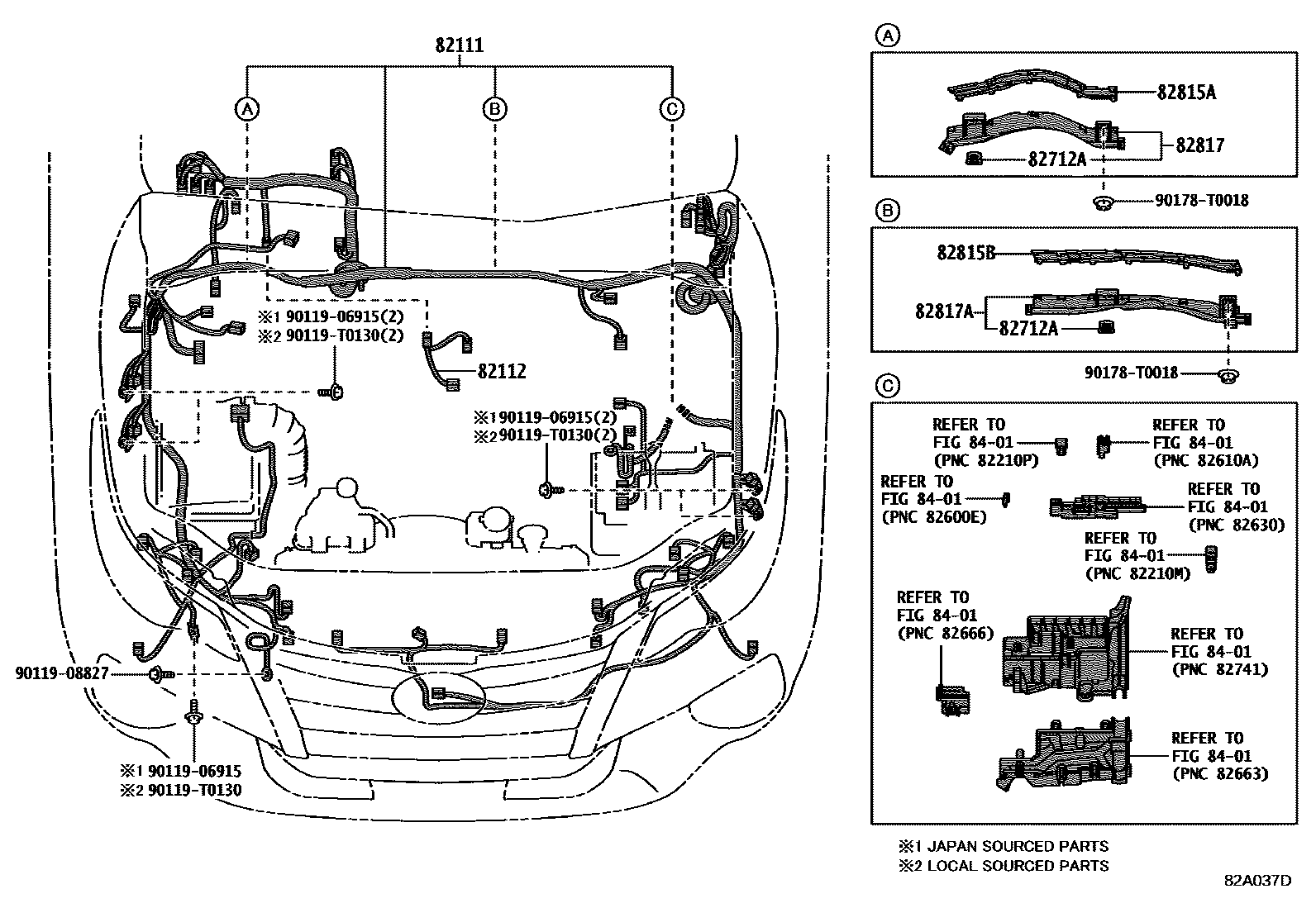 82111

A

B

C

※1 90119-06915(2)
※2 90119-T0130(2)

82112

※1 90119-06915(2)
※2 90119-T0130(2)

90119-08827

※1 90119-06915
※2 90119-T0130

A

82815A

82817

82712A

90178-T0018

B

82815B

82817A

82712A

90178-T0018

C

REFER TO
FIG 84-01
(PNC 82210P)

REFER TO
FIG 84-01
(PNC 82610A)

REFER TO
FIG 84-01
(PNC 82600E)

REFER TO
FIG 84-01
(PNC 82630)

REFER TO
FIG 84-01
(PNC 82210M)

REFER TO
FIG 84-01
(PNC 82666)

REFER TO
FIG 84-01
(PNC 82741)

REFER TO
FIG 84-01
(PNC 82663)

※1 JAPAN SOURCED PARTS
※2 LOCAL SOURCED PARTS

82A037D