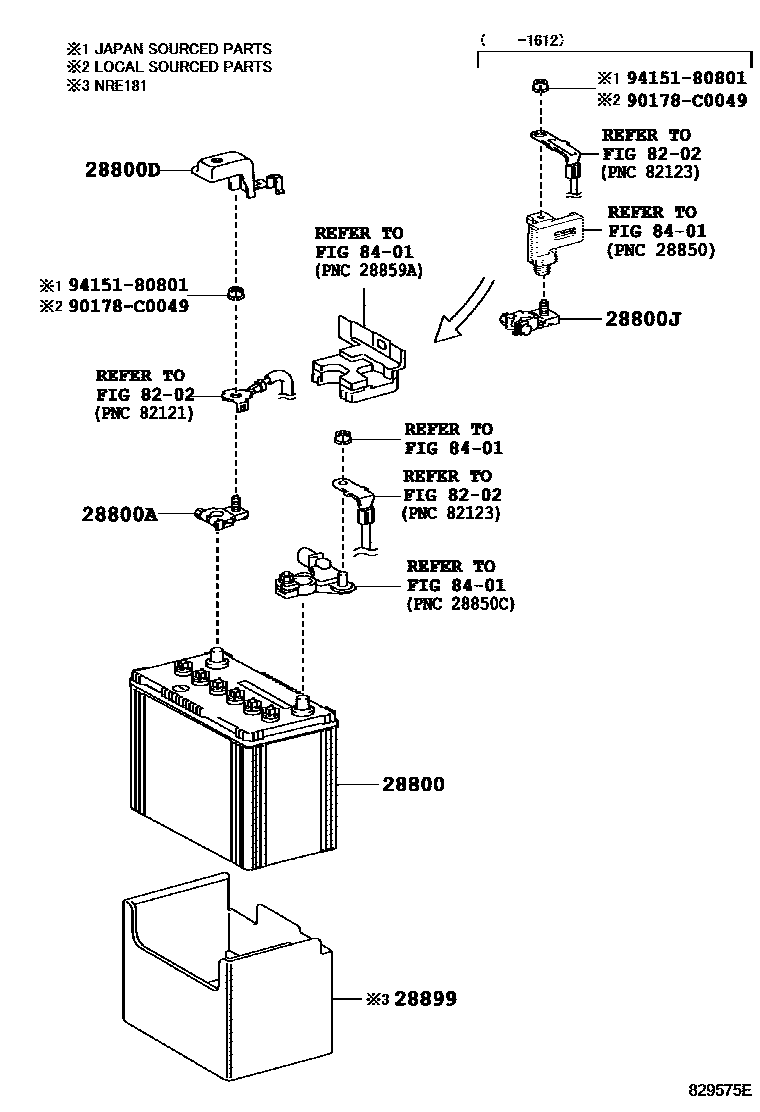 ※1 JAPAN SOURCED PARTS
※2 LOCAL SOURCED PARTS
※3 NRE181

( -1612)

※1 94151-80801
※2 90178-C0049

REFER TO
FIG 82-02
(PNC 82123)

REFER TO
FIG 84-01
(PNC 28850)

28800J

28800D

REFER TO
FIG 84-01
(PNC 28859A)

※1 94151-80801
※2 90178-C0049

REFER TO
FIG 82-02
(PNC 82121)

REFER TO
FIG 84-01

REFER TO
FIG 82-02
(PNC 82123)

28800A

REFER TO
FIG 84-01
(PNC 28850C)

28800

※3 28899

829575E