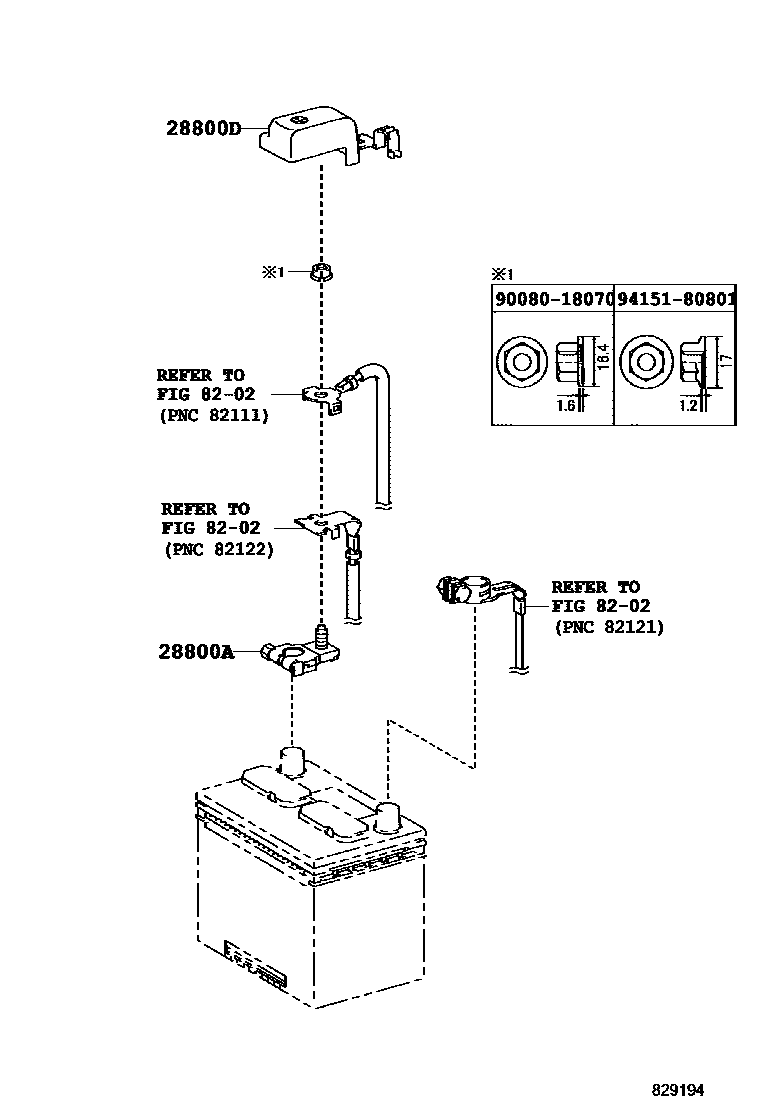 28800D

※1

※1

| 90080-18070 | 94151-80801 |
|---|---|
| 18.4 1.6 | 17 1.2 |

REFER TO
FIG 82-02
(PNC 82111)

REFER TO
FIG 82-02
(PNC 82122)

REFER TO
FIG 82-02
(PNC 82121)

28800A

829194