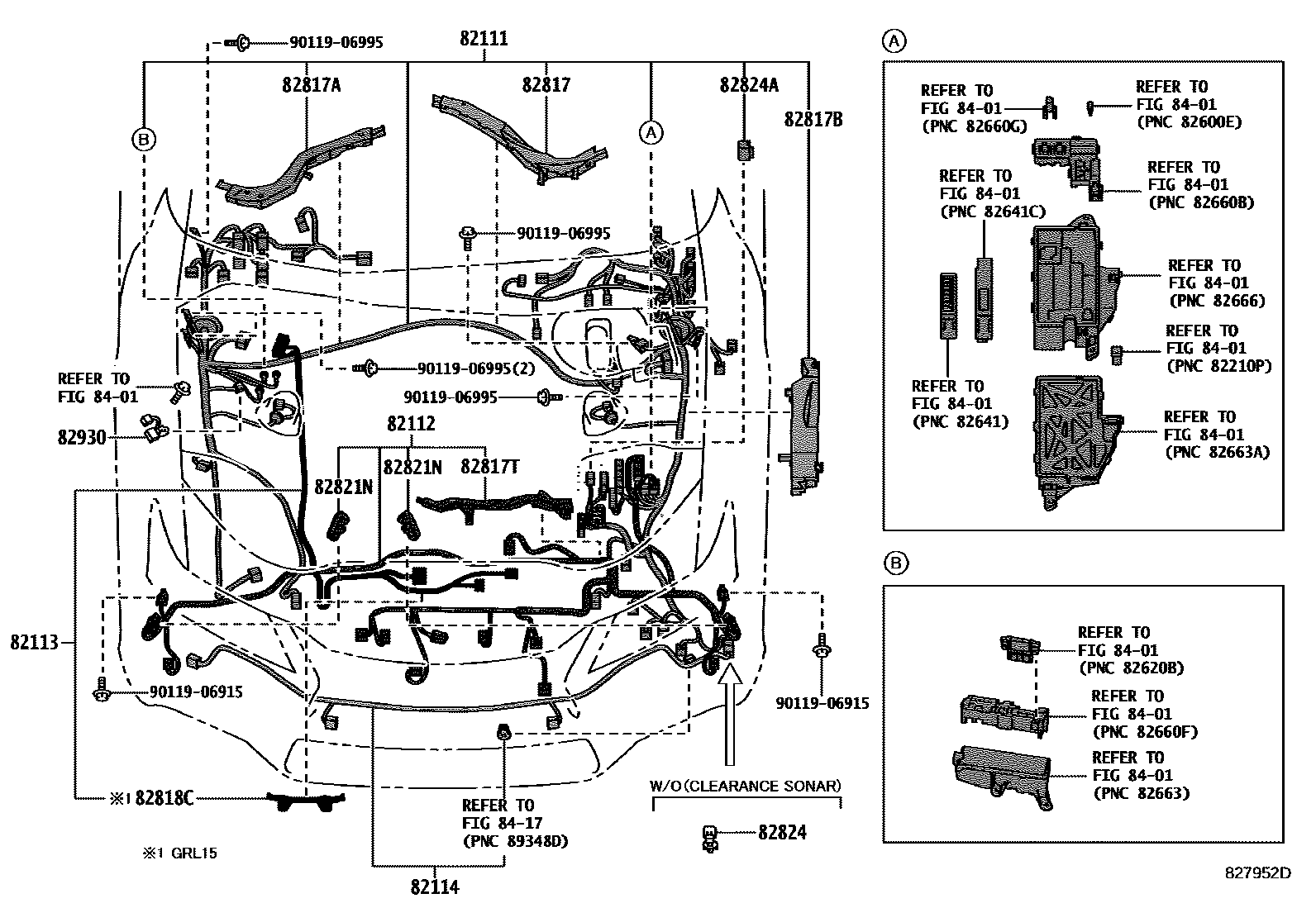 90119-06995
82111
82817A
82817
82824A
82817B
B
A
90119-06995
REFER TO FIG 84-01
90119-06995(2)
90119-06995
82930
82112
82821N
82821N
82817T
82113
90119-06915
90119-06915
※1 82818C
REFER TO FIG 84-17 (PNC 89348D)
W/O(CLEARANCE SONAR)
82824
※1 GRL15
82114

A
REFER TO FIG 84-01 (PNC 82660G)
REFER TO FIG 84-01 (PNC 82600E)
REFER TO FIG 84-01 (PNC 82660B)
REFER TO FIG 84-01 (PNC 82641C)
REFER TO FIG 84-01 (PNC 82666)
REFER TO FIG 84-01 (PNC 82210P)
REFER TO FIG 84-01 (PNC 82641)
REFER TO FIG 84-01 (PNC 82663A)

B
REFER TO FIG 84-01 (PNC 82620B)
REFER TO FIG 84-01 (PNC 82660F)
REFER TO FIG 84-01 (PNC 82663)

827952D