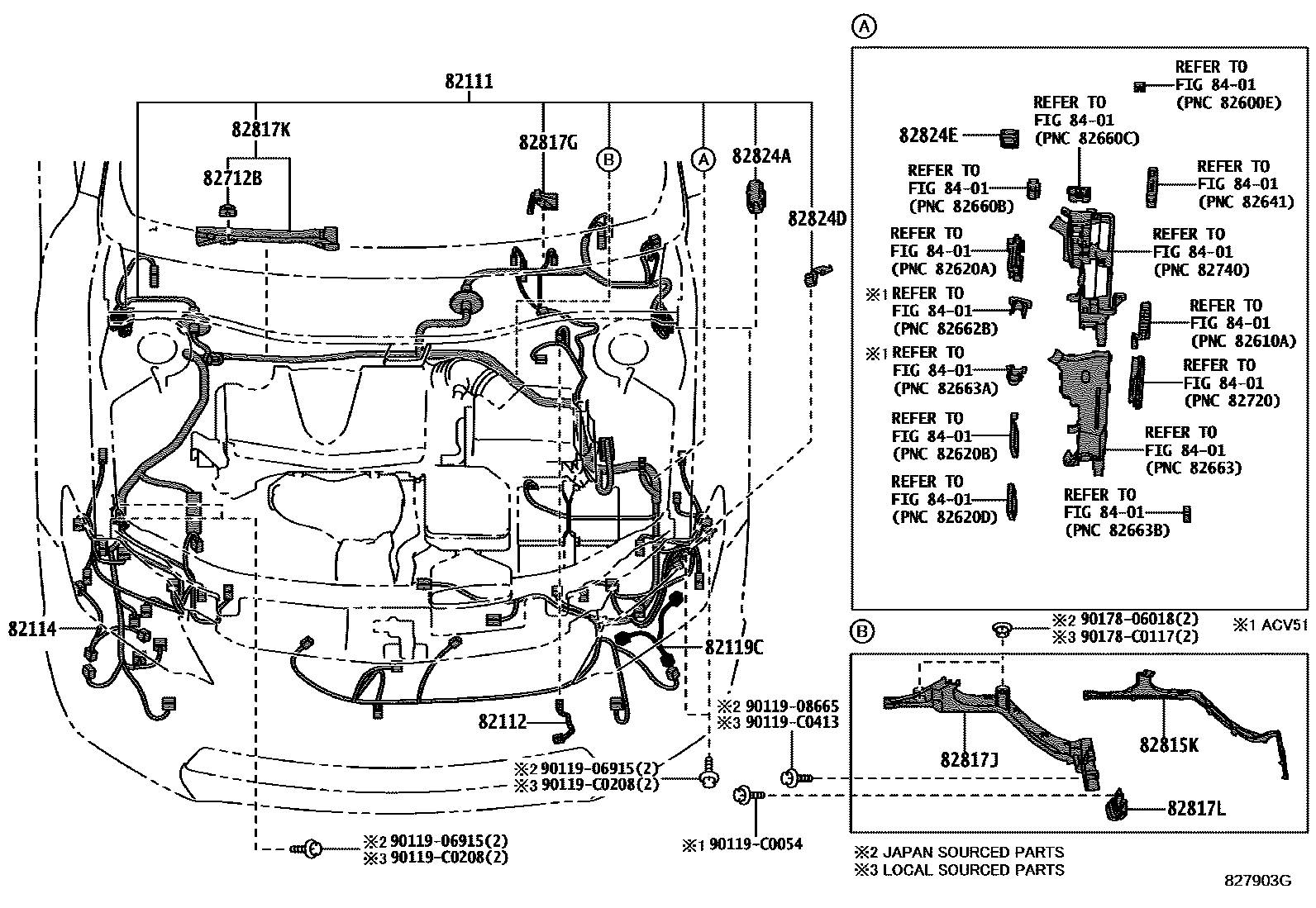 82111
82817K
82712B
82817G
B
A
82824A
82824D
82114
82119C
82112
※2 90119-08665
※3 90119-C0413
※2 90119-06915(2)
※3 90119-C0208(2)
※2 90119-06915(2)
※3 90119-C0208(2)
※1 90119-C0054

A
REFER TO FIG 84-01 (PNC 82600E)
REFER TO FIG 84-01 (PNC 82660C)
82824E
REFER TO FIG 84-01 (PNC 82660B)
REFER TO FIG 84-01 (PNC 82641)
REFER TO FIG 84-01 (PNC 82620A)
REFER TO FIG 84-01 (PNC 82740)
※1 REFER TO FIG 84-01 (PNC 82662B)
REFER TO FIG 84-01 (PNC 82610A)
※1 REFER TO FIG 84-01 (PNC 82663A)
REFER TO FIG 84-01 (PNC 82720)
REFER TO FIG 84-01 (PNC 82620B)
REFER TO FIG 84-01 (PNC 82663)
REFER TO FIG 84-01 (PNC 82620D)
REFER TO FIG 84-01 (PNC 82663B)

B
※2 90178-06018(2)
※3 90178-C0117(2)
※1 ACV51
82817J
82815K
82817L

※2 JAPAN SOURCED PARTS
※3 LOCAL SOURCED PARTS
827903G