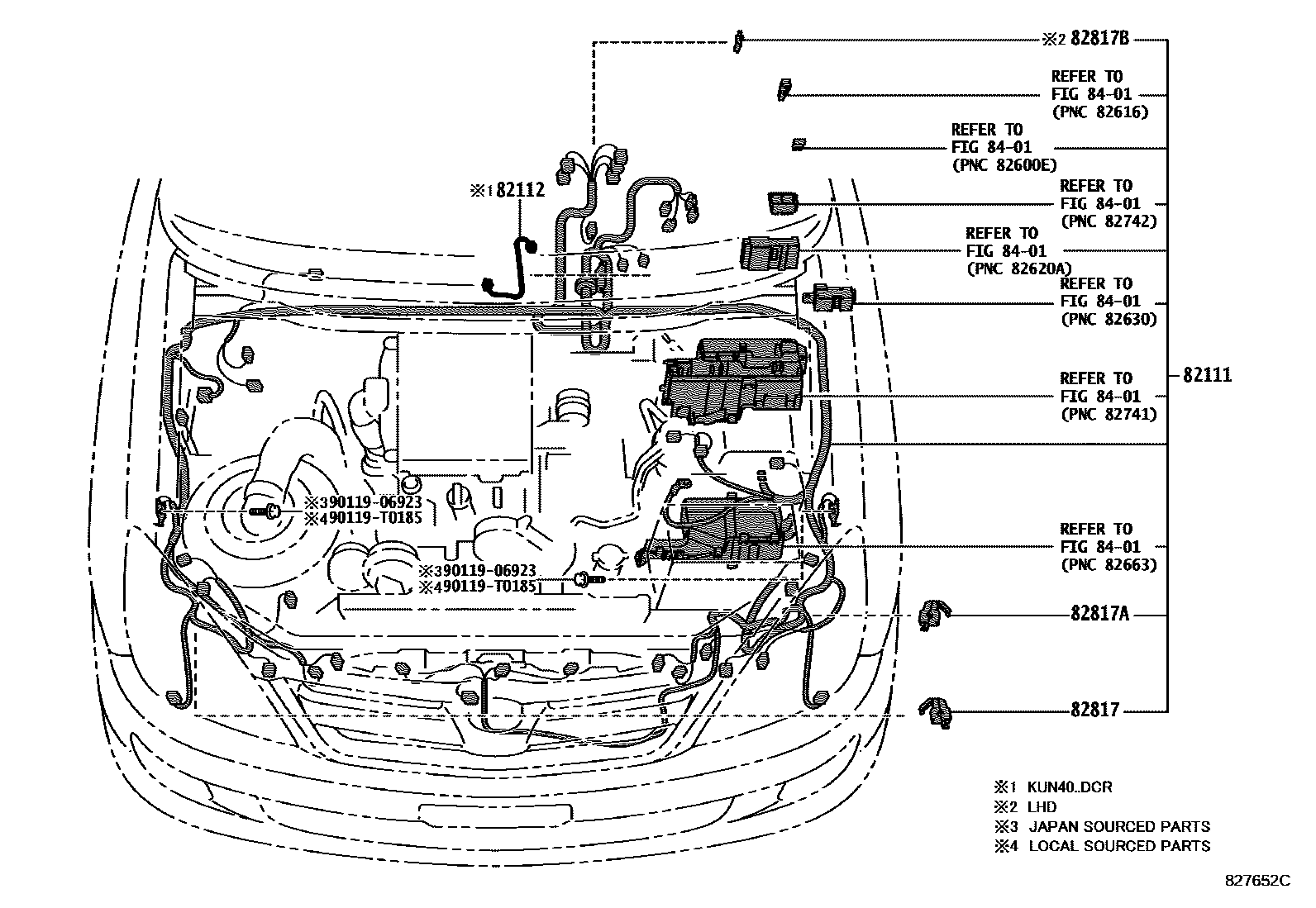 ※2 82817B

REFER TO FIG 84-01 (PNC 82616)

REFER TO FIG 84-01 (PNC 82600E)

※1 82112

REFER TO FIG 84-01 (PNC 82742)

REFER TO FIG 84-01 (PNC 82620A)

REFER TO FIG 84-01 (PNC 82630)

REFER TO FIG 84-01 (PNC 82741)

82111

※3 90119-06923
※4 90119-T0185

REFER TO FIG 84-01 (PNC 82663)

※3 90119-06923
※4 90119-T0185

82817A

82817

※1 KUN40..DCR
※2 LHD
※3 JAPAN SOURCED PARTS
※4 LOCAL SOURCED PARTS

827652C