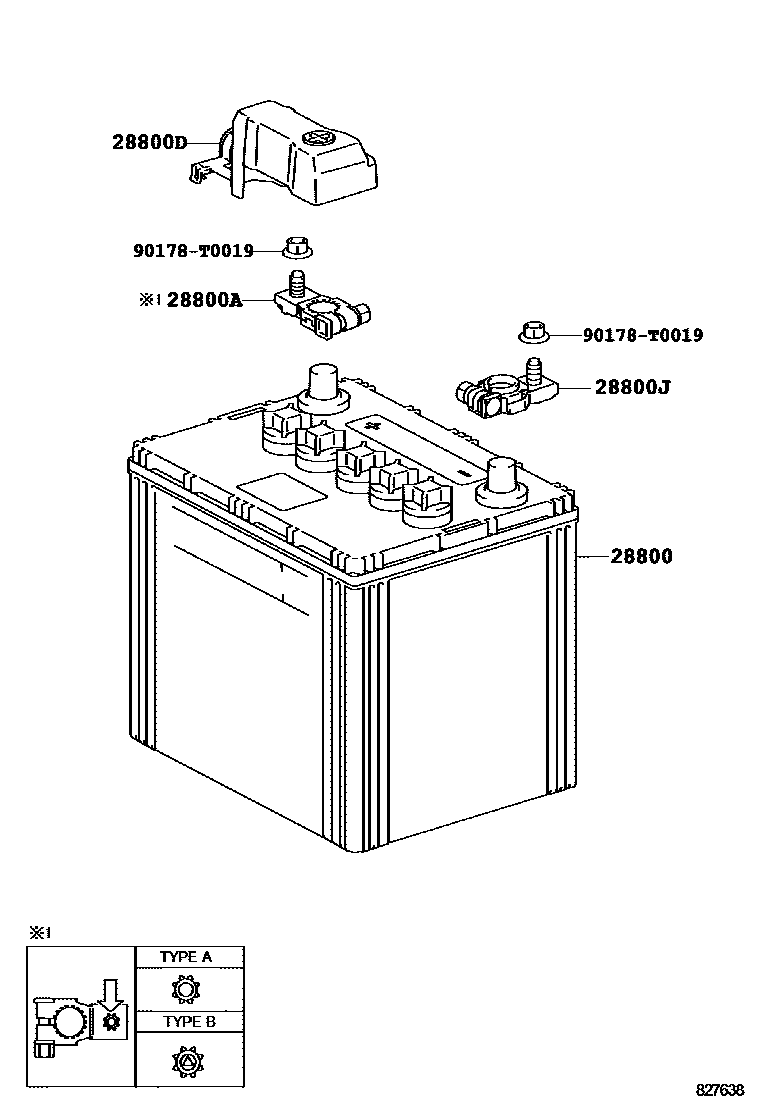 28800D

90178-T0019

※1 28800A

90178-T0019

28800J

28800

※1

TYPE A

TYPE B

827638