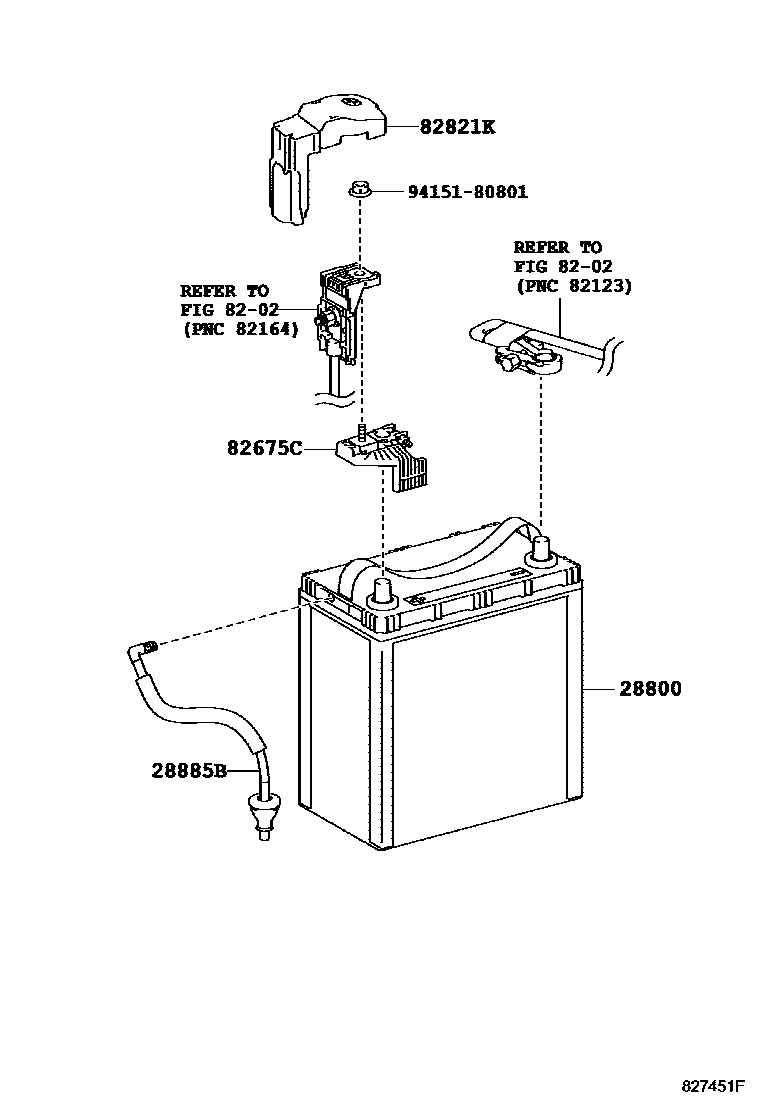 82821K

94151-80801

REFER TO
FIG 82-02
(PNC 82123)

REFER TO
FIG 82-02
(PNC 82164)

82675C

28800

28885B

827451F