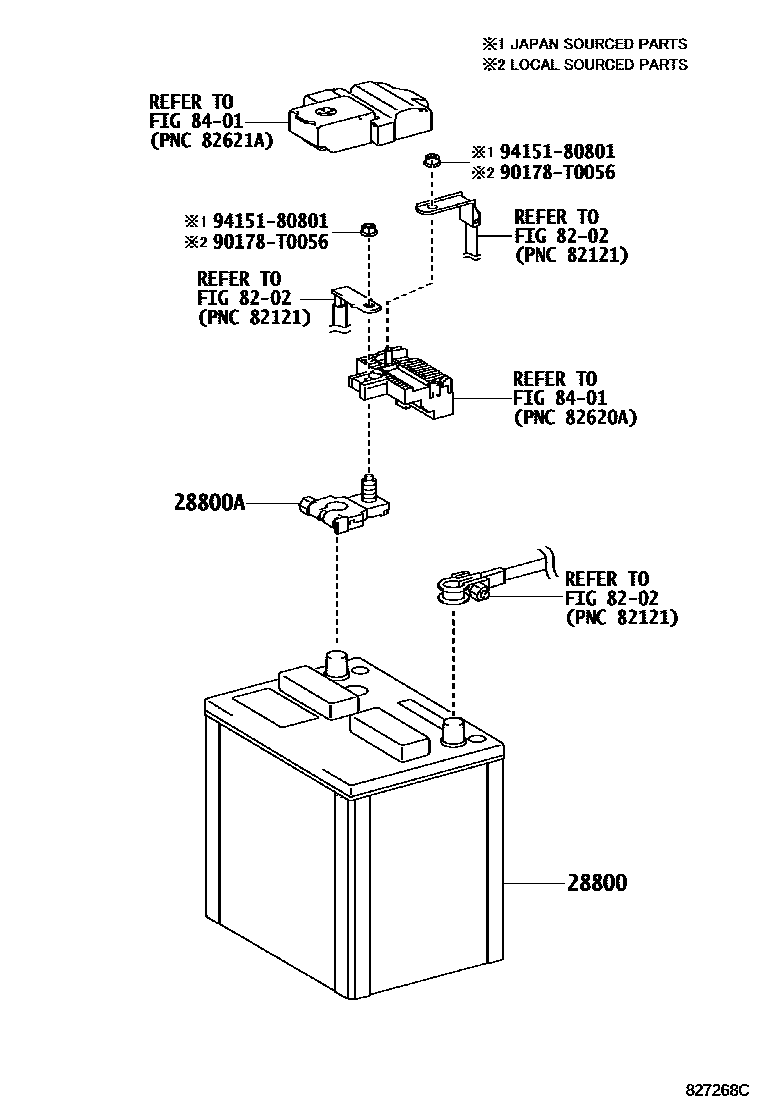 ※1 JAPAN SOURCED PARTS
※2 LOCAL SOURCED PARTS

REFER TO
FIG 84-01
(PNC 82621A)

※1 94151-80801
※2 90178-T0056

※1 94151-80801
※2 90178-T0056

REFER TO
FIG 82-02
(PNC 82121)

REFER TO
FIG 82-02
(PNC 82121)

REFER TO
FIG 84-01
(PNC 82620A)

28800A

REFER TO
FIG 82-02
(PNC 82121)

28800

827268C