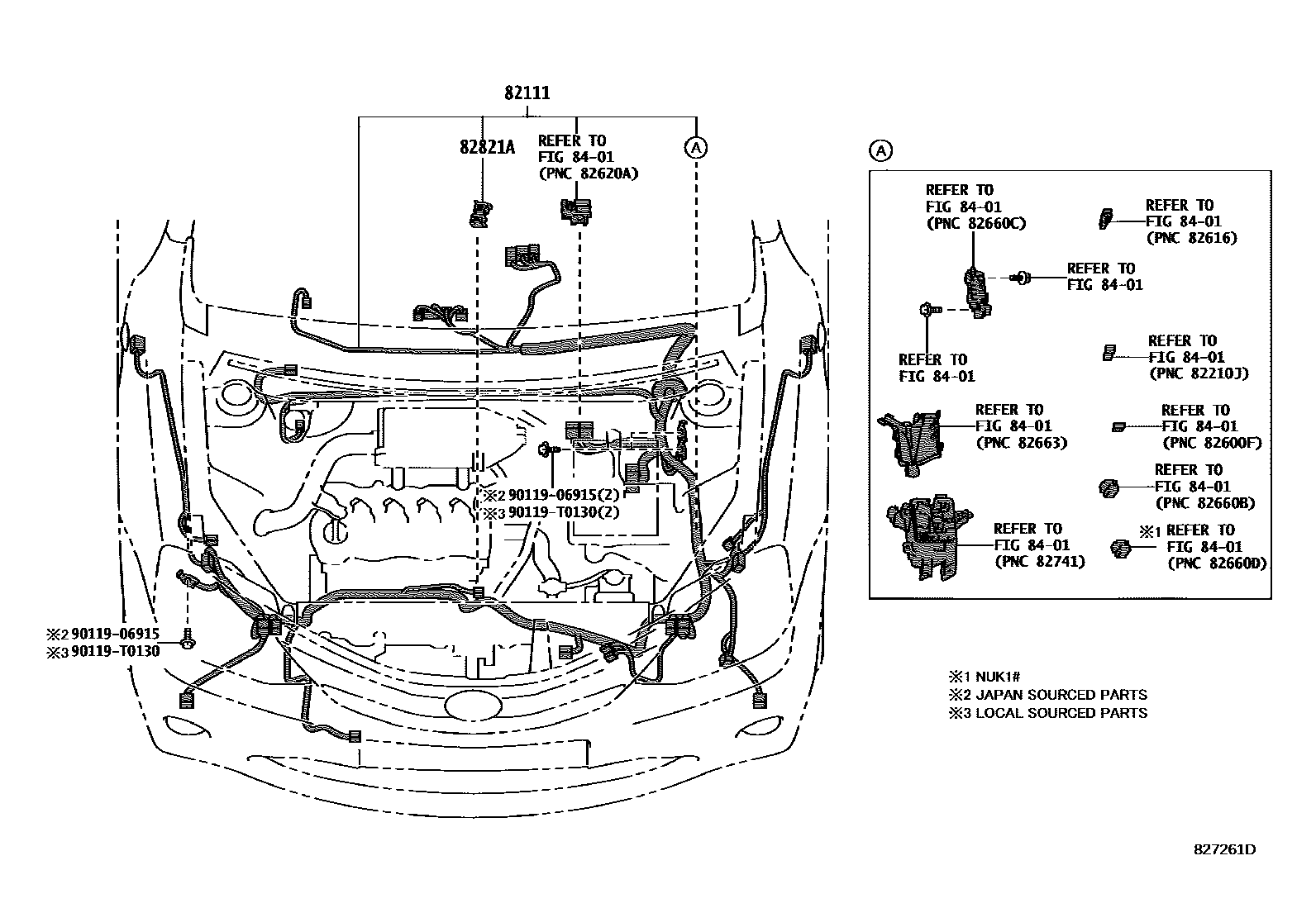 82111

82821A

REFER TO
FIG 84-01
(PNC 82620A)

A

※2 90119-06915(2)
※3 90119-T0130(2)

※2 90119-06915
※3 90119-T0130

A

REFER TO
FIG 84-01
(PNC 82660C)

REFER TO
FIG 84-01
(PNC 82616)

REFER TO
FIG 84-01

REFER TO
FIG 84-01

REFER TO
FIG 84-01
(PNC 82210J)

REFER TO
FIG 84-01
(PNC 82663)

REFER TO
FIG 84-01
(PNC 82600F)

REFER TO
FIG 84-01
(PNC 82660B)

REFER TO
FIG 84-01
(PNC 82741)

※1 REFER TO
FIG 84-01
(PNC 82660D)

※1 NUK1#
※2 JAPAN SOURCED PARTS
※3 LOCAL SOURCED PARTS

827261D