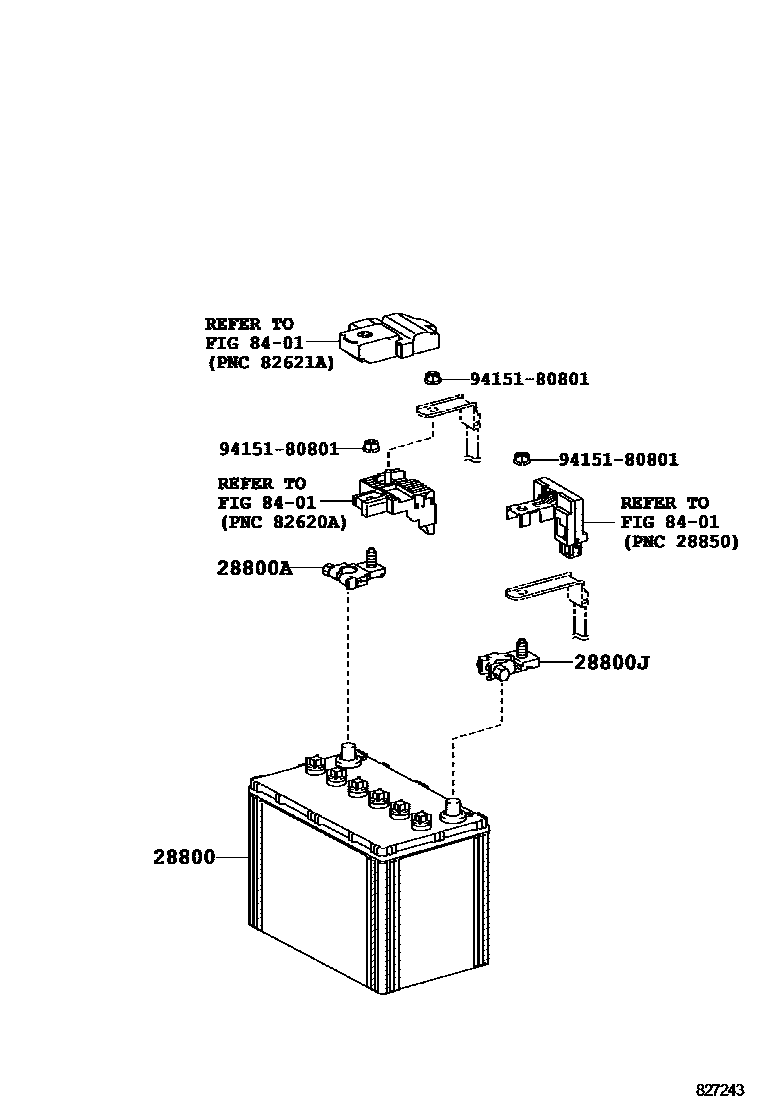 REFER TO
FIG 84-01
(PNC 82621A)

94151-80801

94151-80801

94151-80801

REFER TO
FIG 84-01
(PNC 82620A)

REFER TO
FIG 84-01
(PNC 28850)

28800A

28800J

28800

827243