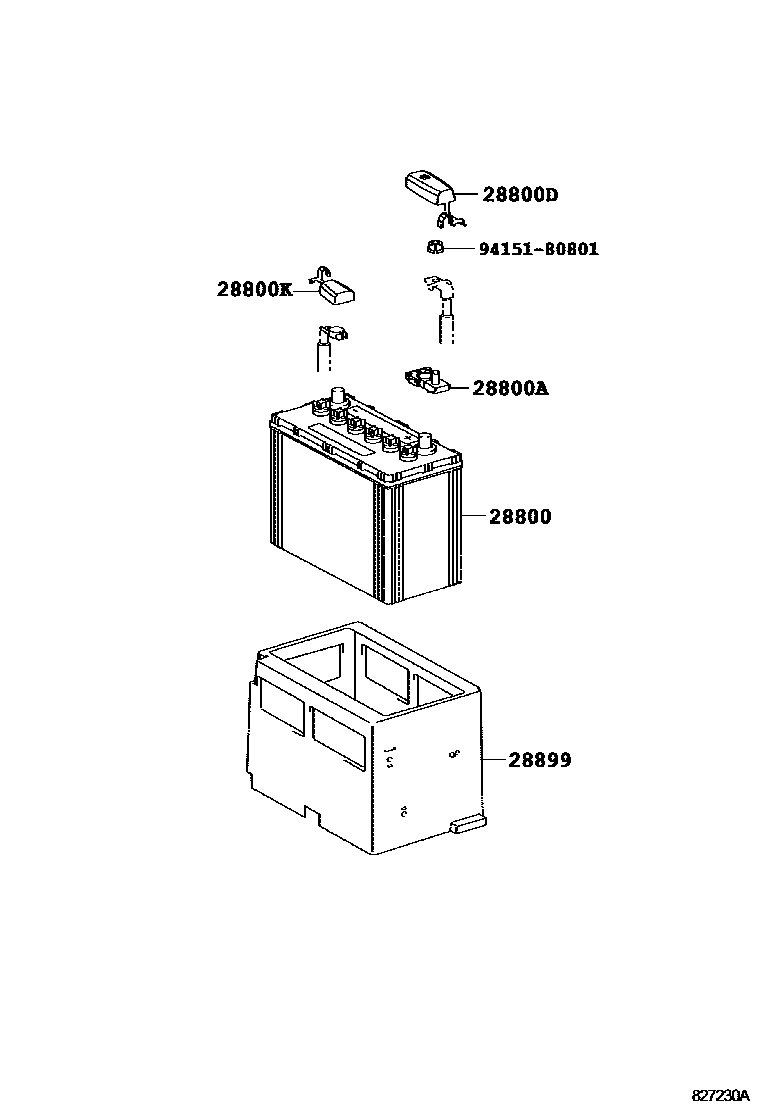 28800D

94151-80801

28800K

28800A

28800

28899

827230A