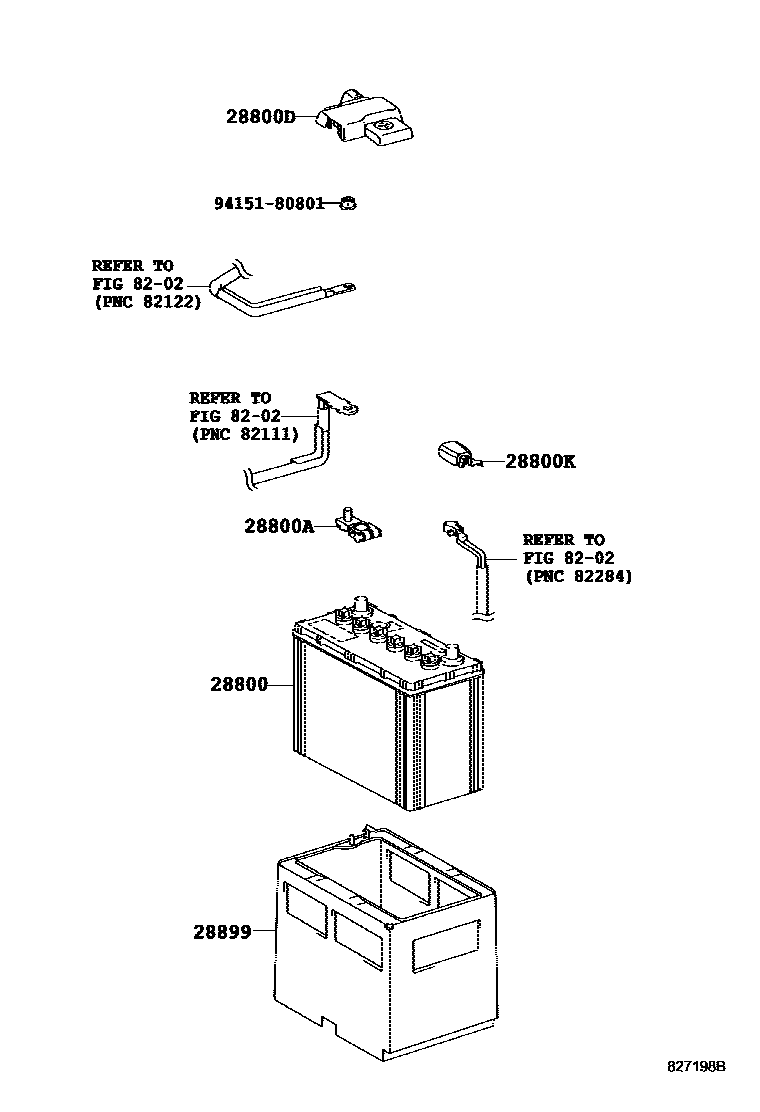 28800D

94151-80801

REFER TO
FIG 82-02
(PNC 82122)

REFER TO
FIG 82-02
(PNC 82111)

28800K

28800A

REFER TO
FIG 82-02
(PNC 82284)

28800

28899

827198B