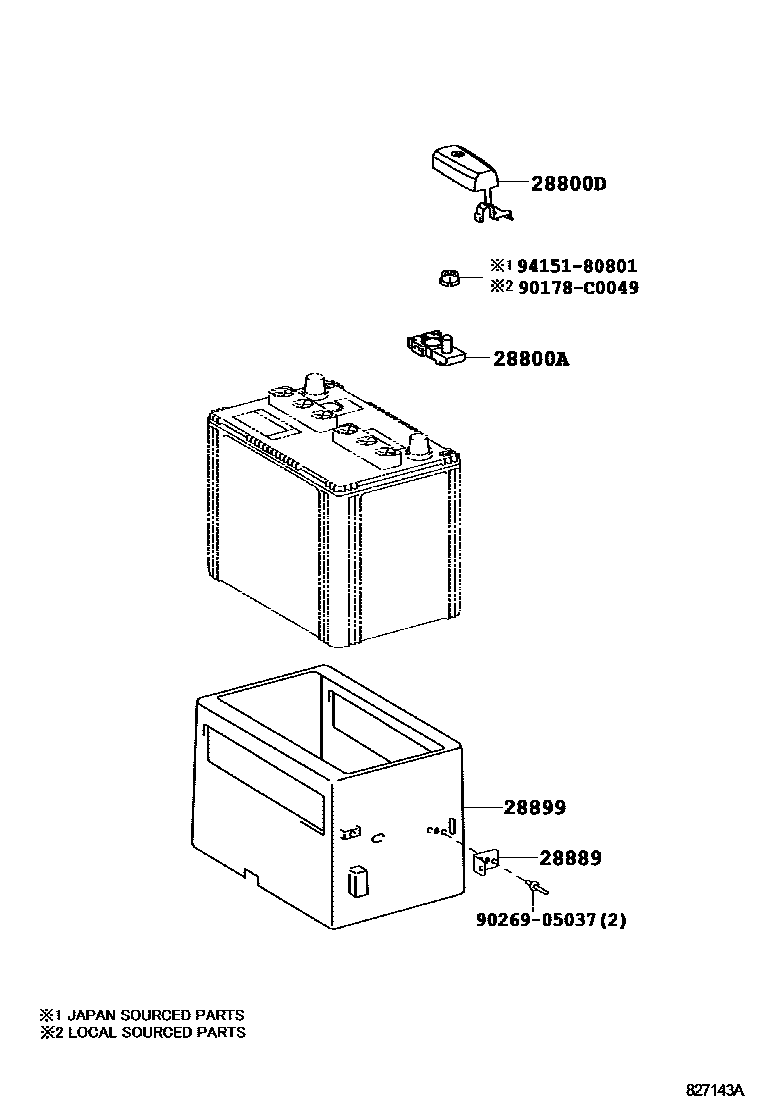 28800D

※1 94151-80801
※2 90178-C0049

28800A

28899

28889

90269-05037(2)

※1 JAPAN SOURCED PARTS
※2 LOCAL SOURCED PARTS

827143A