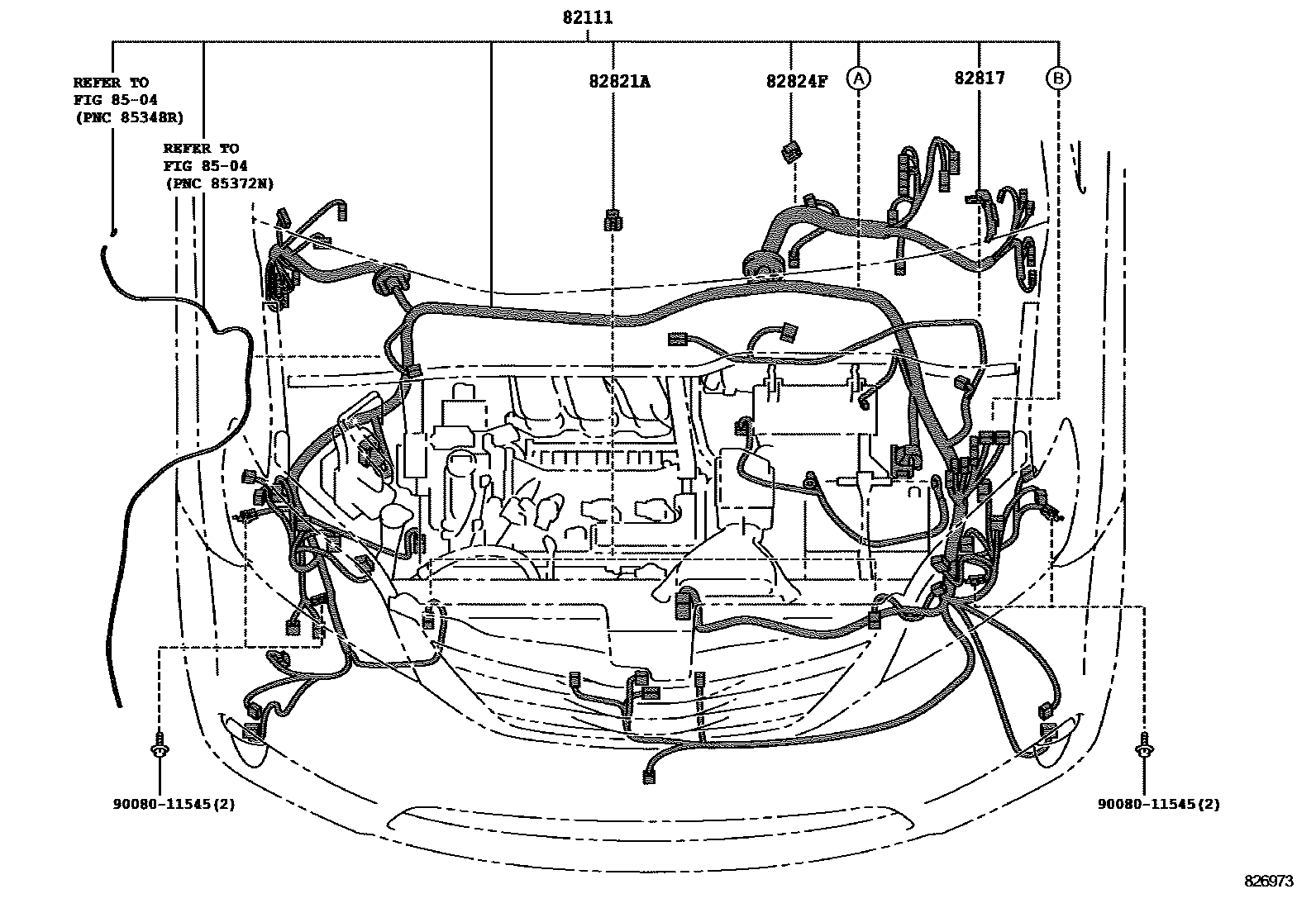 82111

REFER TO
FIG 85-04
(PNC 85348R)

REFER TO
FIG 85-04
(PNC 85372N)

82821A

82824F

A

82817

B

90080-11545(2)

90080-11545(2)

826973