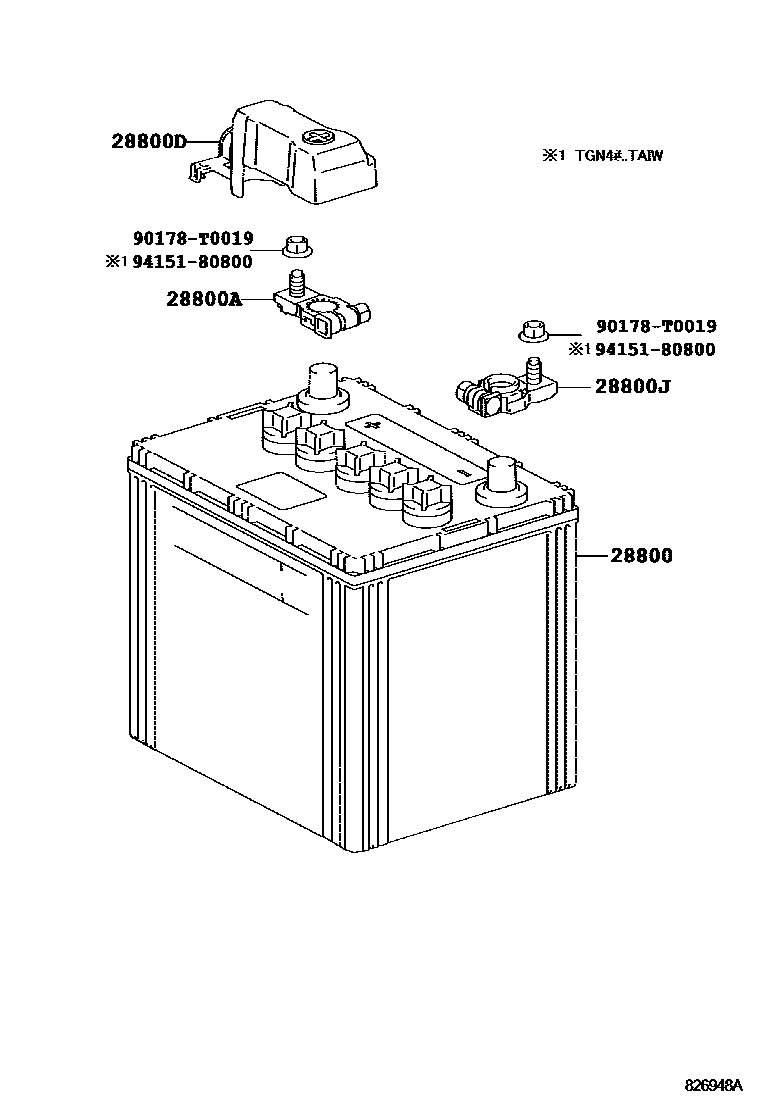 28800D

※1 TGN4#.TAIW

90178-T0019
※1 94151-80800

28800A

90178-T0019
※1 94151-80800

28800J

28800

826948A