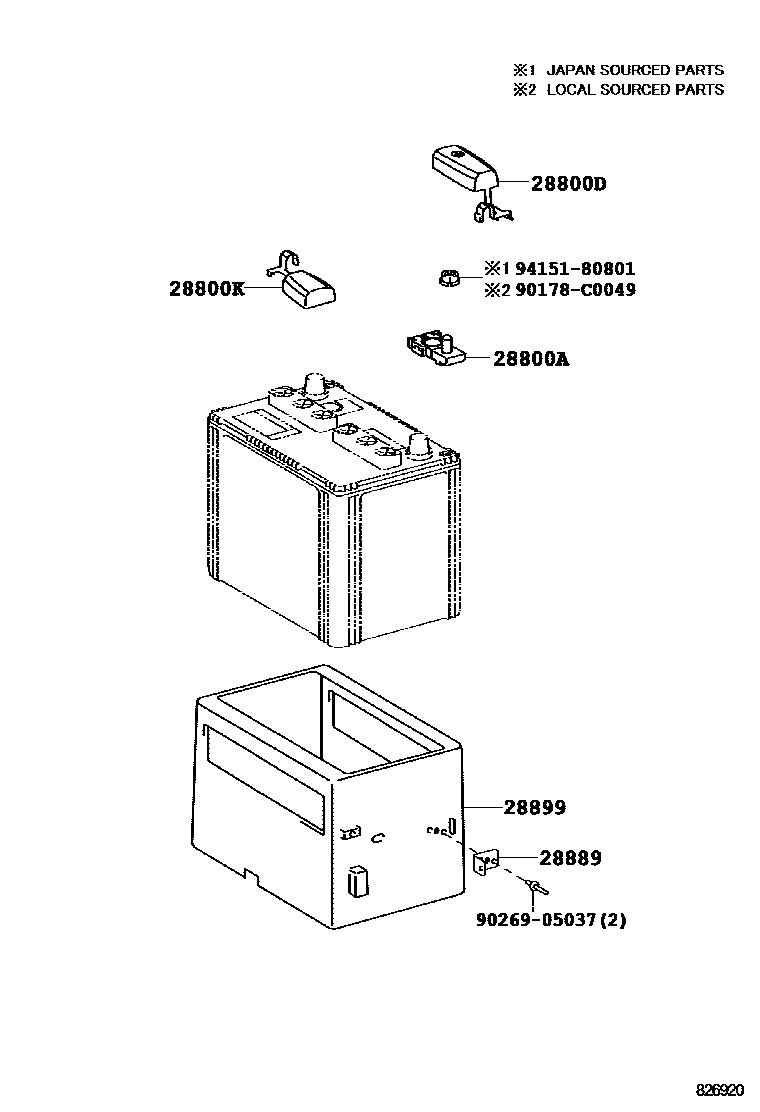 ※1 JAPAN SOURCED PARTS
※2 LOCAL SOURCED PARTS

28800D

28800K

※1 94151-80801
※2 90178-C0049

28800A

28899

28889

90269-05037(2)

826920