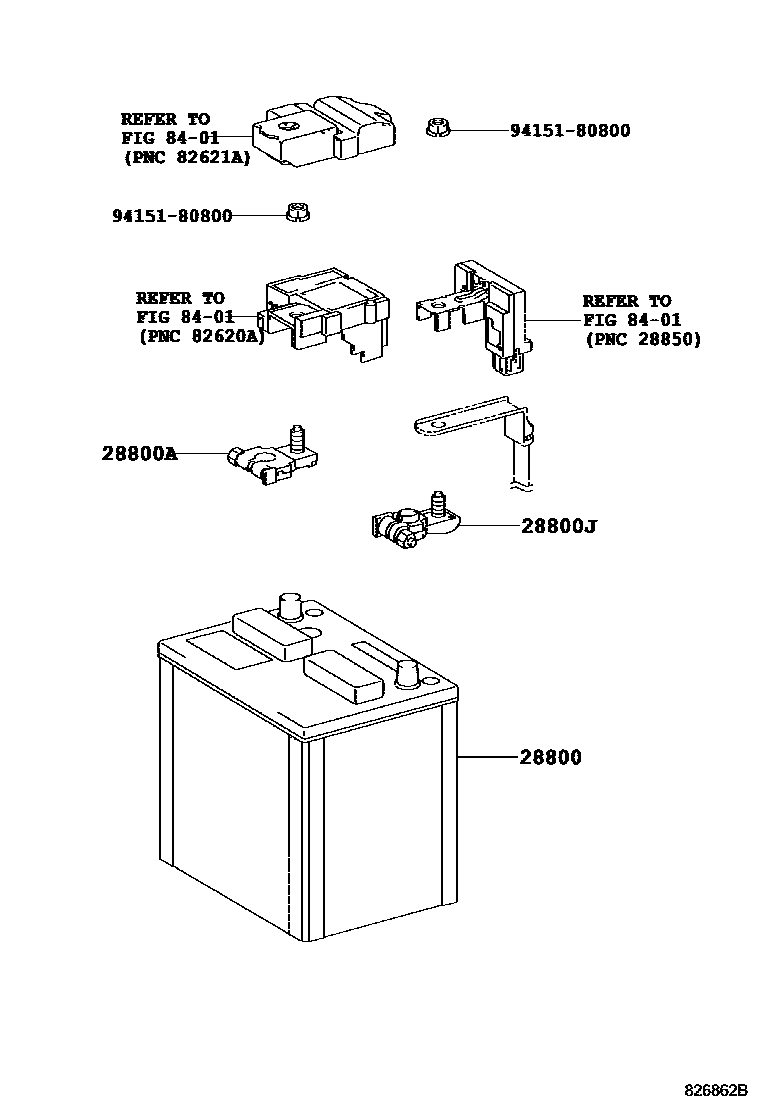 REFER TO
FIG 84-01
(PNC 82621A)

94151-80800

94151-80800

REFER TO
FIG 84-01
(PNC 82620A)

REFER TO
FIG 84-01
(PNC 28850)

28800A

28800J

28800

826862B