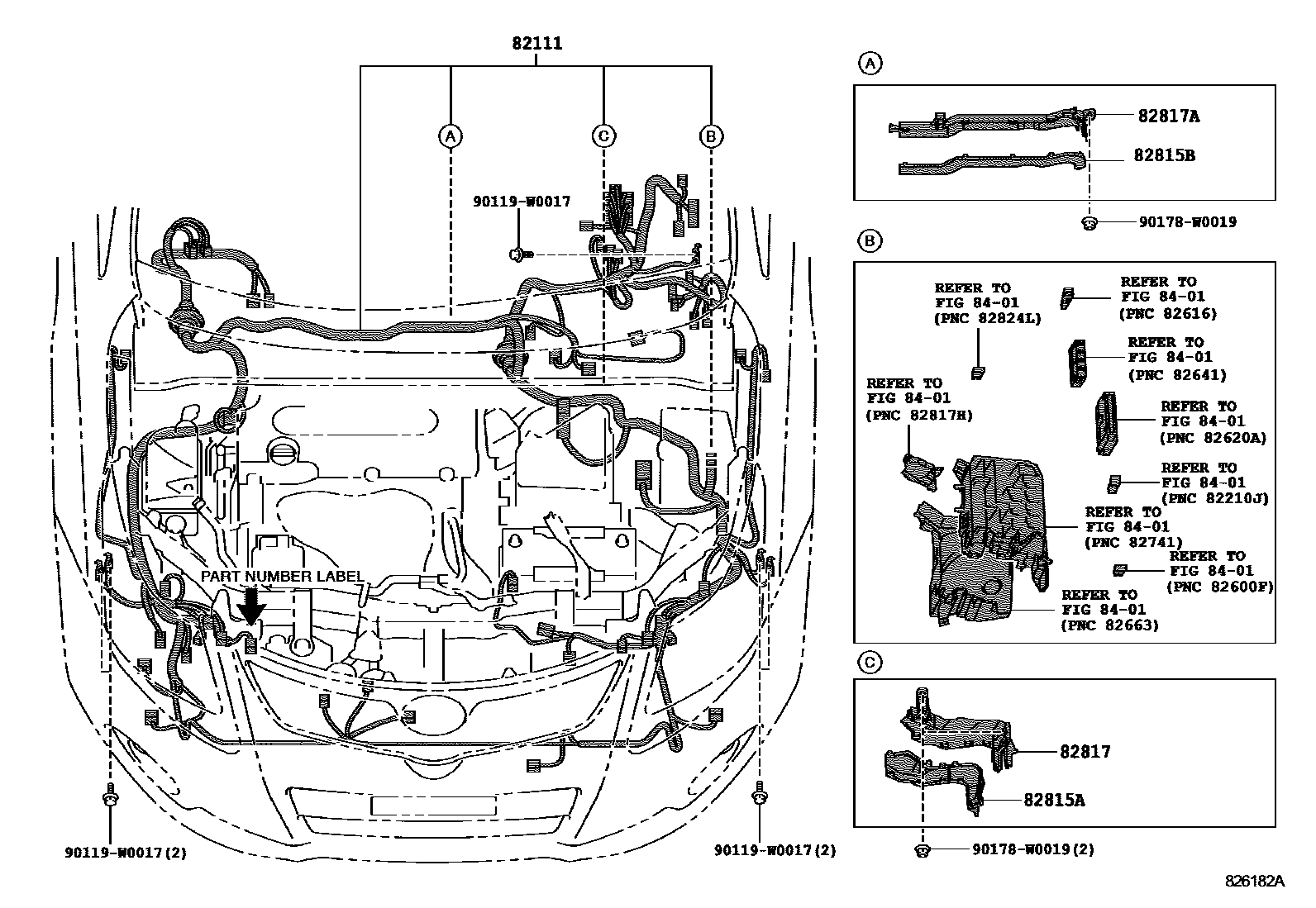 82111

A

C

B

90119-W0017

PART NUMBER LABEL

90119-W0017(2)

90119-W0017(2)

A

82817A

82815B

90178-W0019

B

REFER TO FIG 84-01 (PNC 82824L)

REFER TO FIG 84-01 (PNC 82616)

REFER TO FIG 84-01 (PNC 82641)

REFER TO FIG 84-01 (PNC 82817H)

REFER TO FIG 84-01 (PNC 82620A)

REFER TO FIG 84-01 (PNC 82210J)

REFER TO FIG 84-01 (PNC 82741)

REFER TO FIG 84-01 (PNC 82600F)

REFER TO FIG 84-01 (PNC 82663)

C

82817

82815A

90178-W0019(2)

826182A