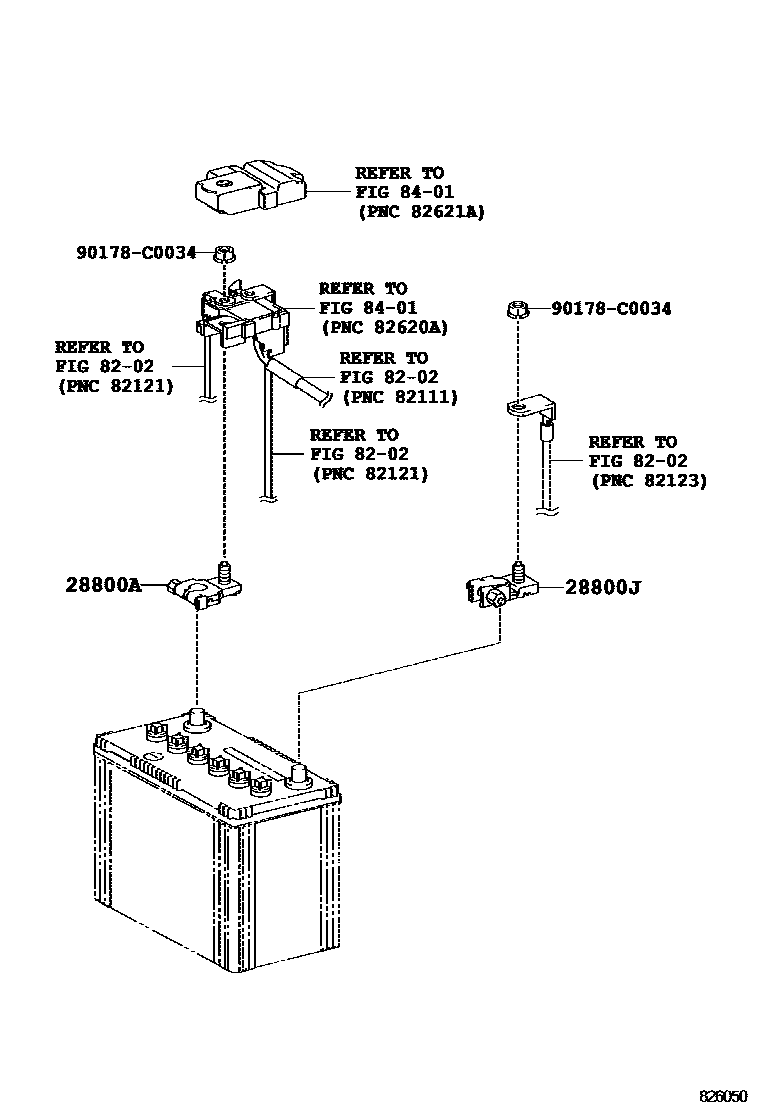 REFER TO
FIG 84-01
(PNC 82621A)

90178-C0034

REFER TO
FIG 84-01
(PNC 82620A)

90178-C0034

REFER TO
FIG 82-02
(PNC 82121)

REFER TO
FIG 82-02
(PNC 82111)

REFER TO
FIG 82-02
(PNC 82121)

REFER TO
FIG 82-02
(PNC 82123)

28800A

28800J

826050