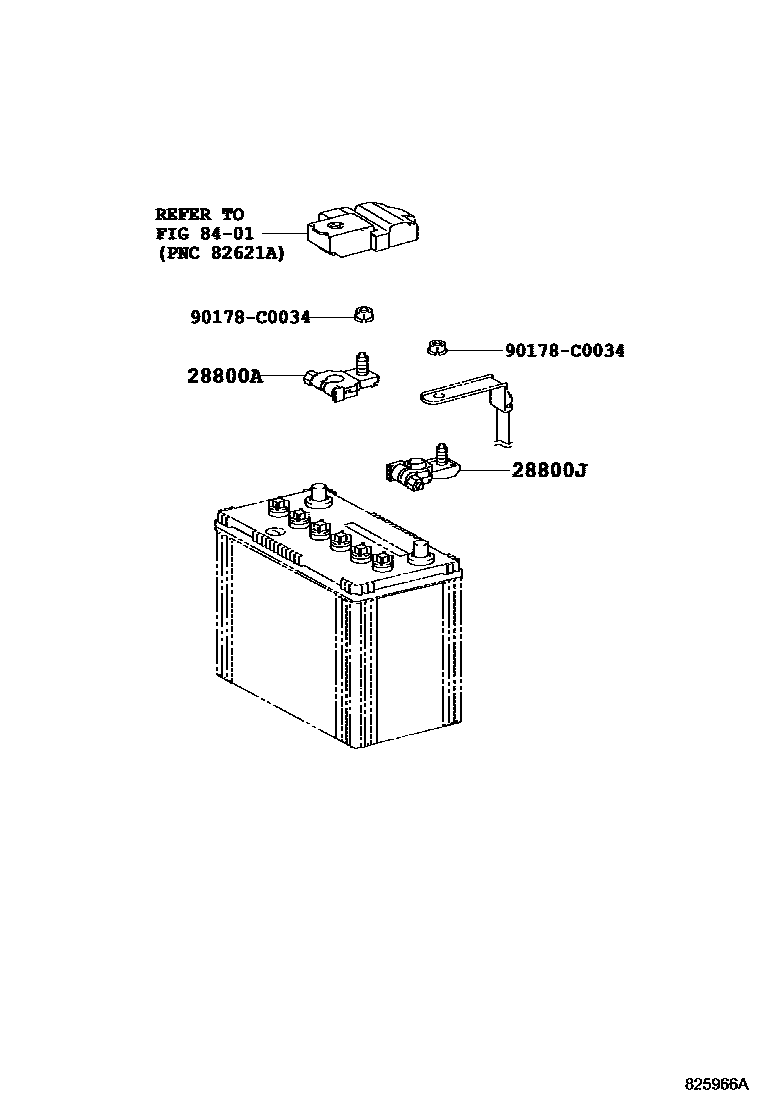 REFER TO
FIG 84-01
(PNC 82621A)

90178-C0034

90178-C0034

28800A

28800J

825966A