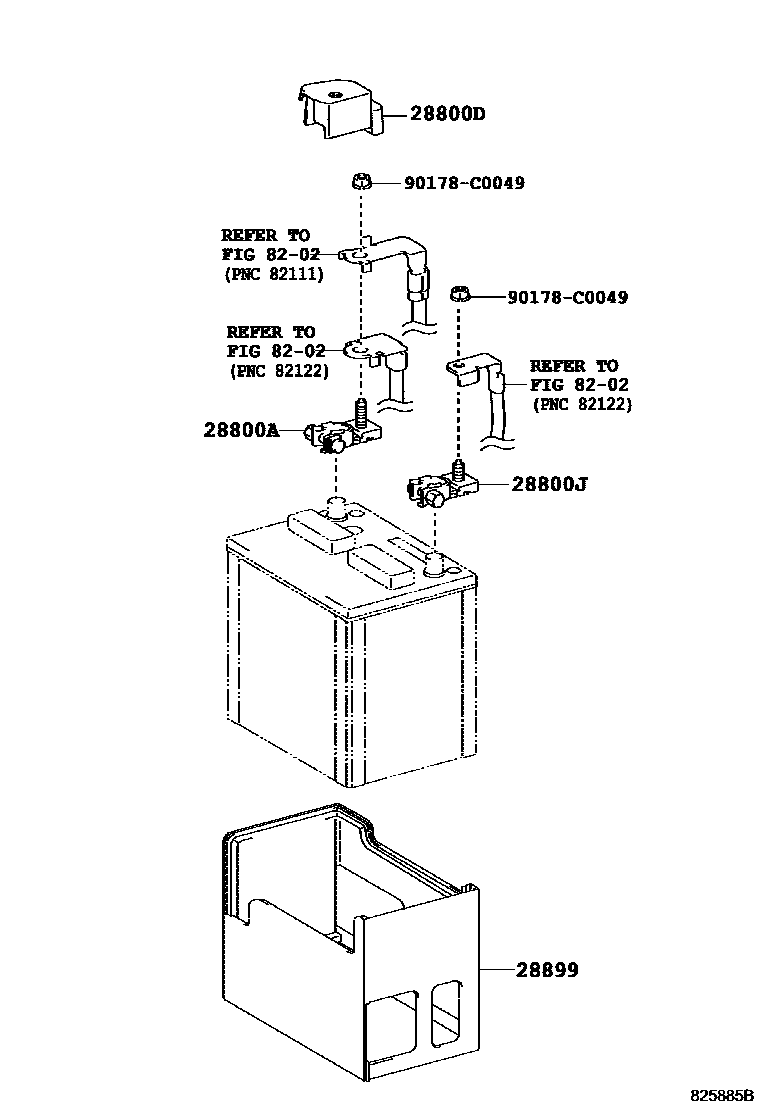 28800D

90178-C0049

REFER TO
FIG 82-02
(PNC 82111)

90178-C0049

REFER TO
FIG 82-02
(PNC 82122)

REFER TO
FIG 82-02
(PNC 82122)

28800A

28800J

28899

825885B