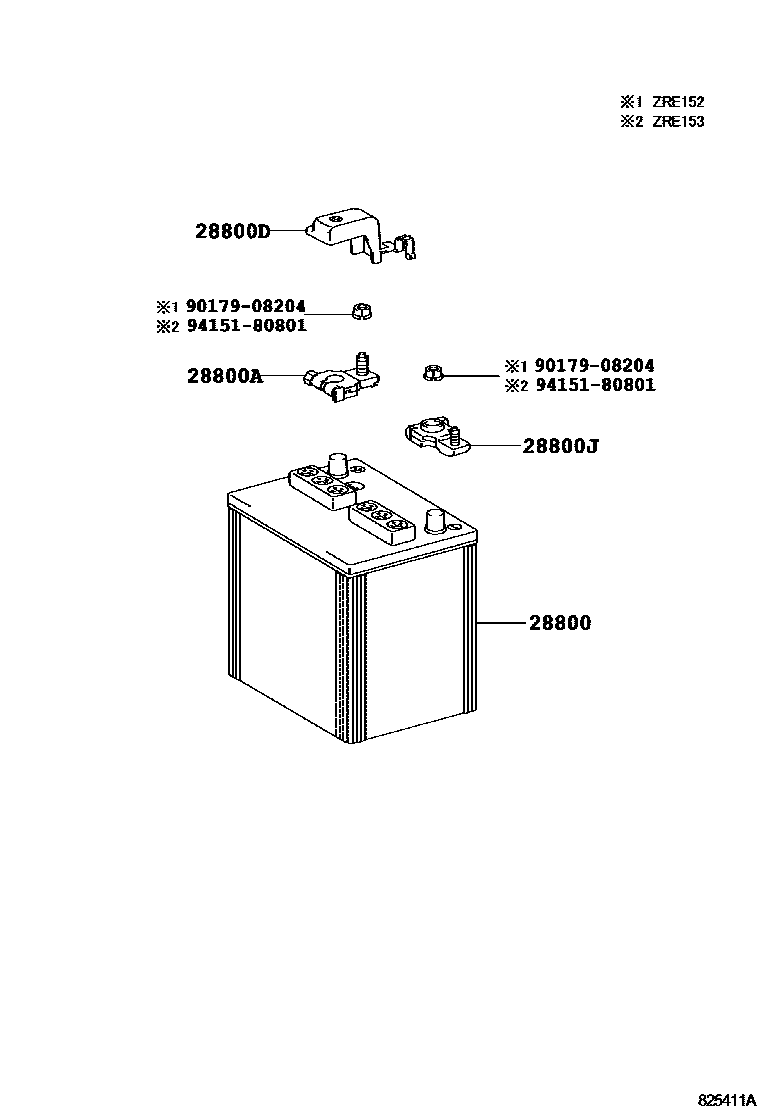 ※1 ZRE152
※2 ZRE153

28800D

※1 90179-08204
※2 94151-80801

28800A

※1 90179-08204
※2 94151-80801

28800J

28800

825411A