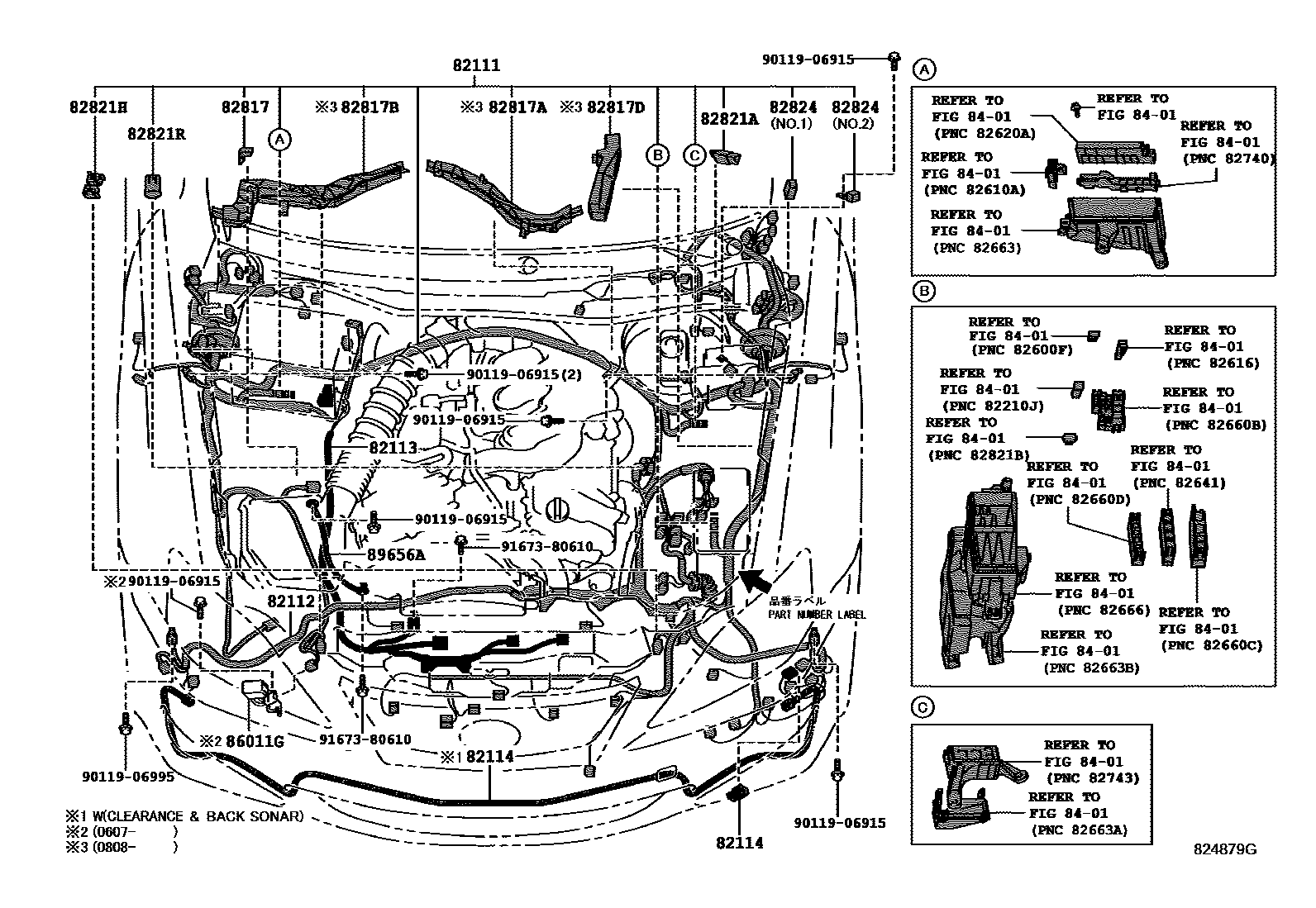 82111

90119-06915

82821H
82821R
82817
※3 82817B
※3 82817A
※3 82817D
82821A
82824 (NO.1)
82824 (NO.2)

A
B
C

90119-06915(2)
90119-06915
82113
90119-06915
89656A
91673-80610
※2 90119-06915
82112
品番ラベル
PART NUMBER LABEL
※2 86011G
91673-80610
※1 82114
90119-06995
90119-06915
82114

※1 W(CLEARANCE & BACK SONAR)
※2 (0607- )
※3 (0808- )

A
REFER TO FIG 84-01 (PNC 82620A)
REFER TO FIG 84-01
REFER TO FIG 84-01 (PNC 82740)
REFER TO FIG 84-01 (PNC 82610A)
REFER TO FIG 84-01 (PNC 82663)

B
REFER TO FIG 84-01 (PNC 82600F)
REFER TO FIG 84-01 (PNC 82616)
REFER TO FIG 84-01 (PNC 82210J)
REFER TO FIG 84-01 (PNC 82660B)
REFER TO FIG 84-01 (PNC 82821B)
REFER TO FIG 84-01 (PNC 82660D)
REFER TO FIG 84-01 (PNC 82641)
REFER TO FIG 84-01 (PNC 82666)
REFER TO FIG 84-01 (PNC 82660C)
REFER TO FIG 84-01 (PNC 82663B)

C
REFER TO FIG 84-01 (PNC 82743)
REFER TO FIG 84-01 (PNC 82663A)

824879G