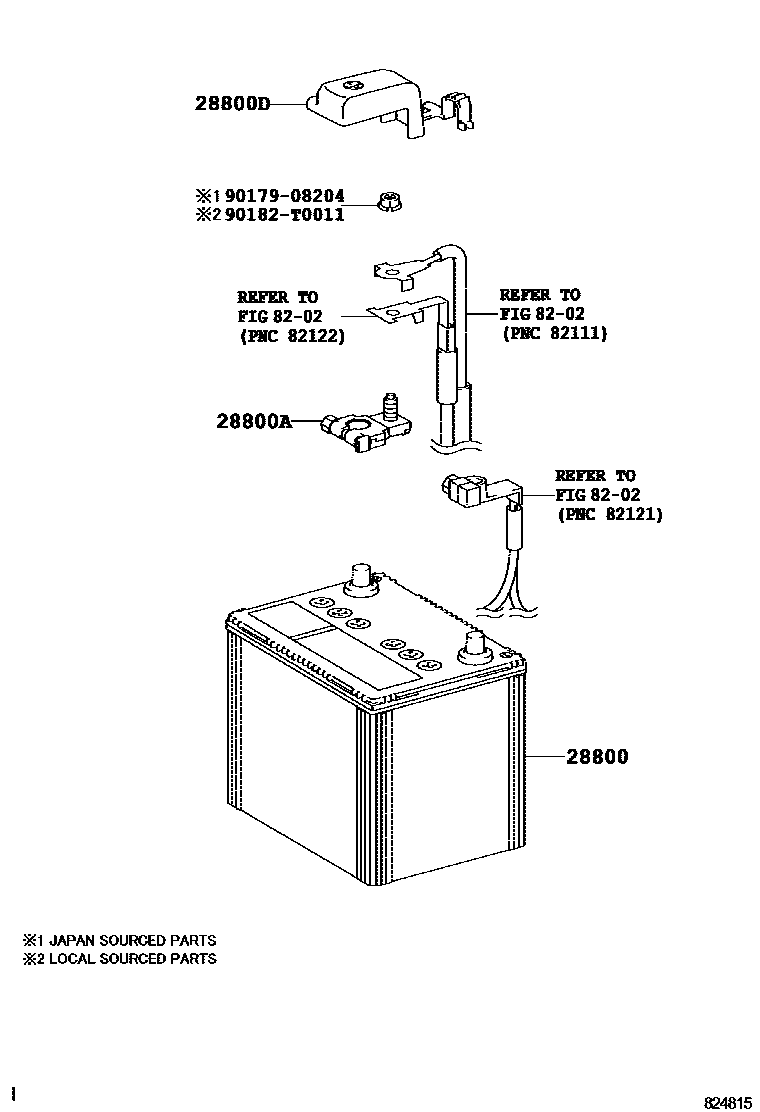 28800D

※1 90179-08204
※2 90182-T0011

REFER TO
FIG 82-02
(PNC 82122)

REFER TO
FIG 82-02
(PNC 82111)

28800A

REFER TO
FIG 82-02
(PNC 82121)

28800

※1 JAPAN SOURCED PARTS
※2 LOCAL SOURCED PARTS

824815