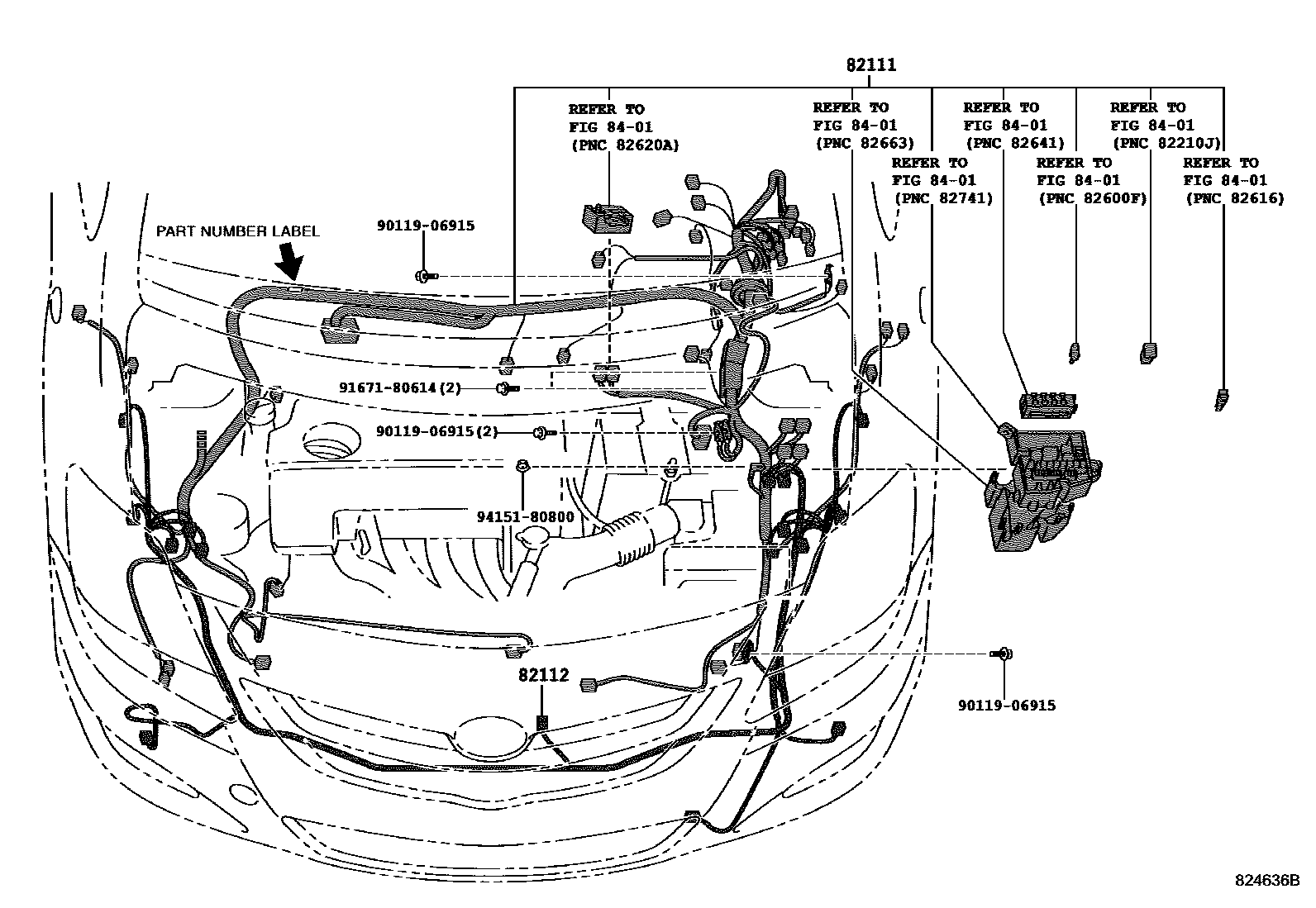 82111

REFER TO
FIG 84-01
(PNC 82620A)

REFER TO
FIG 84-01
(PNC 82663)

REFER TO
FIG 84-01
(PNC 82641)

REFER TO
FIG 84-01
(PNC 82210J)

REFER TO
FIG 84-01
(PNC 82741)

REFER TO
FIG 84-01
(PNC 82600F)

REFER TO
FIG 84-01
(PNC 82616)

PART NUMBER LABEL

90119-06915

91671-80614(2)

90119-06915(2)

94151-80800

82112

90119-06915

824636B