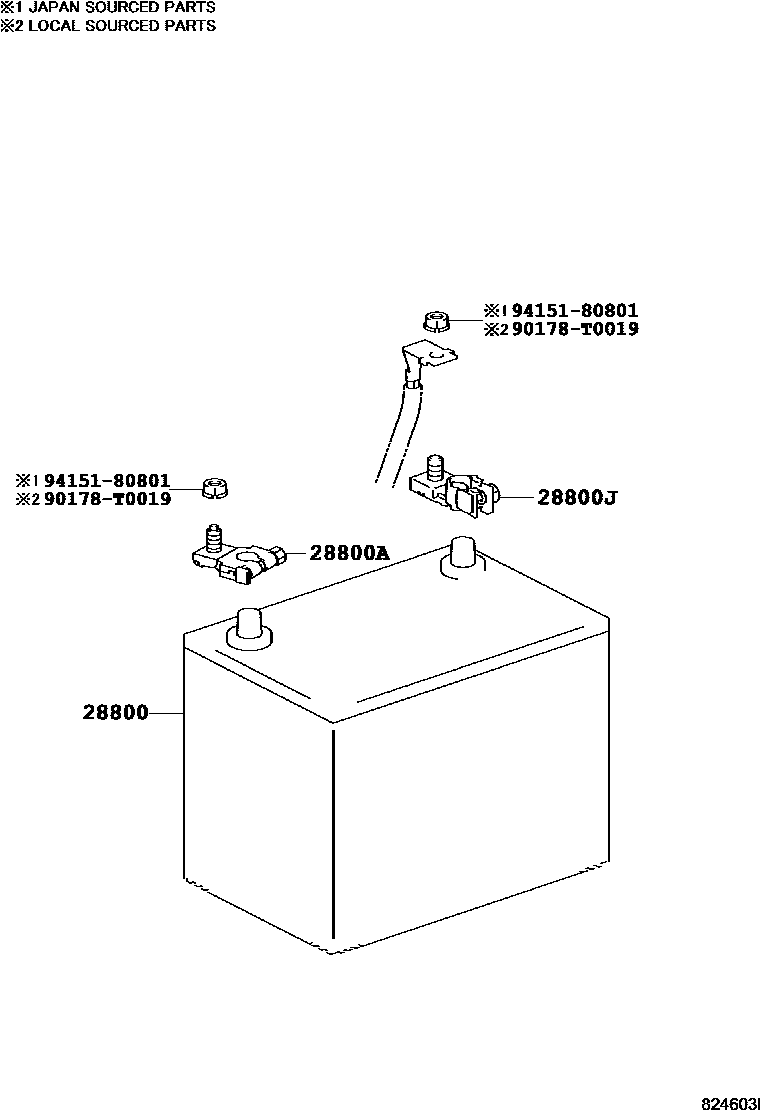 ※1 JAPAN SOURCED PARTS
※2 LOCAL SOURCED PARTS

※1 94151-80801
※2 90178-T0019

※1 94151-80801
※2 90178-T0019

28800J

28800A

28800

824603I