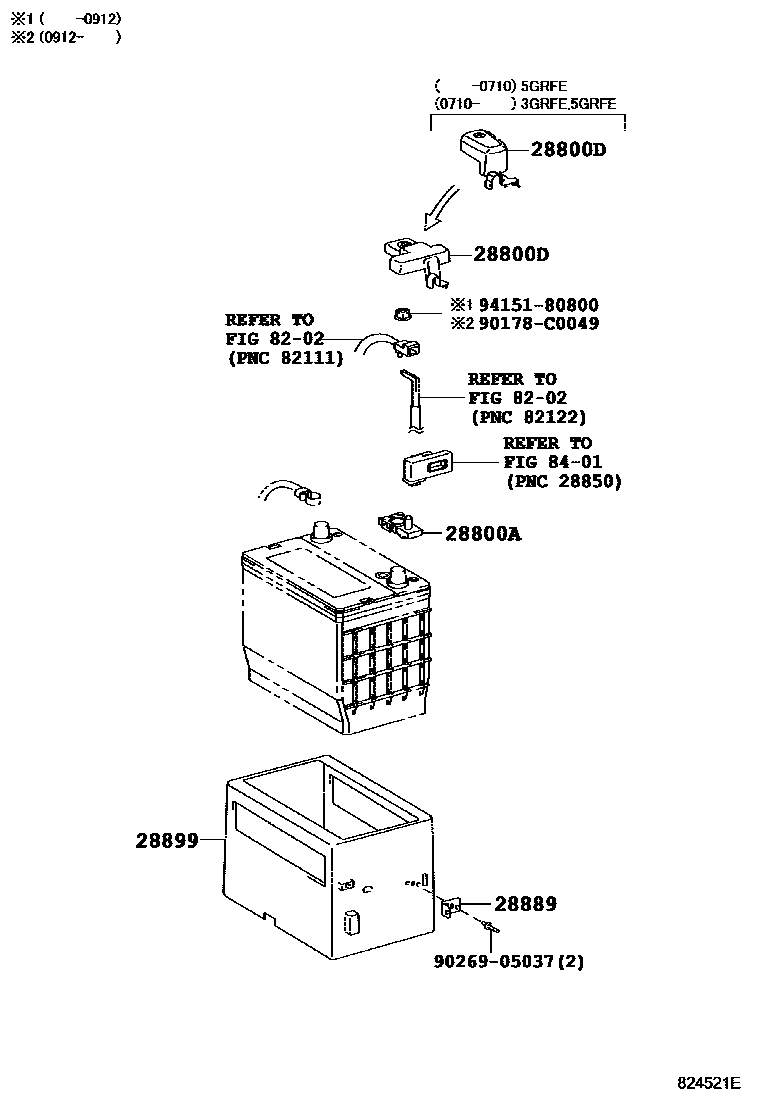 ※1 (    -0912)
※2 (0912-    )

(    -0710) 5GRFE
(0710-    ) 3GRFE,5GRFE

28800D

28800D

※1 94151-80800
※2 90178-C0049

REFER TO
FIG 82-02
(PNC 82111)

REFER TO
FIG 82-02
(PNC 82122)

REFER TO
FIG 84-01
(PNC 28850)

28800A

28899

28889

90269-05037(2)

824521E