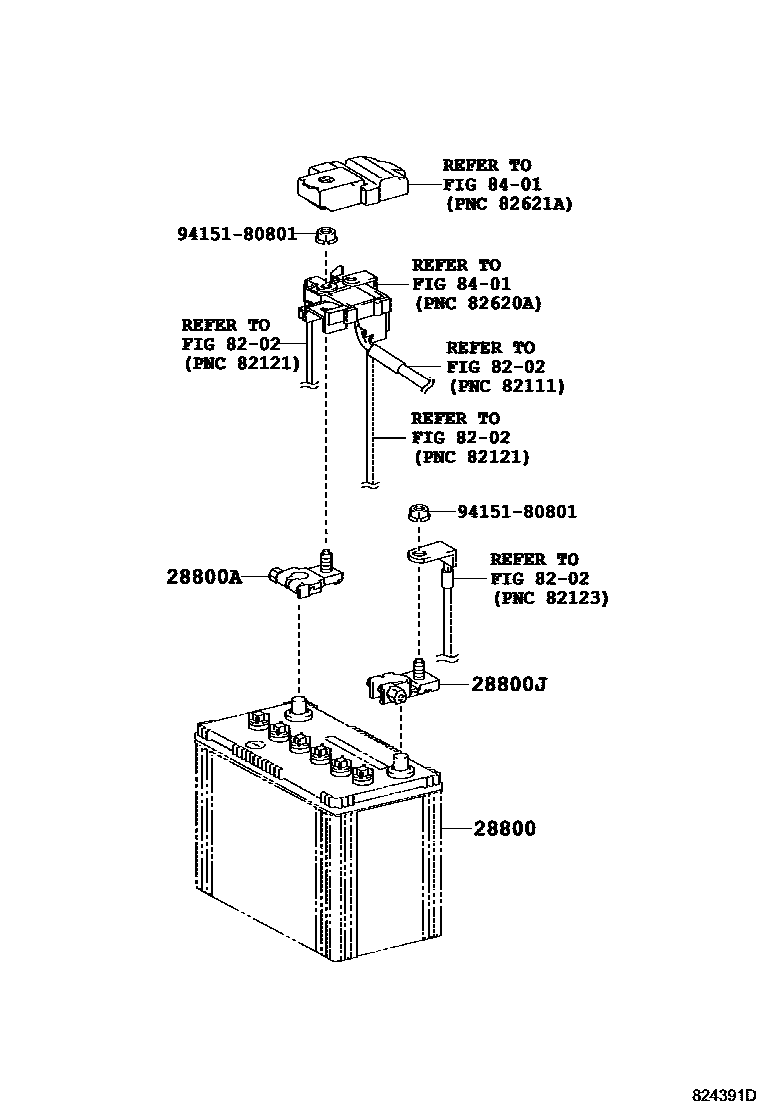 REFER TO
FIG 84-01
(PNC 82621A)

94151-80801

REFER TO
FIG 84-01
(PNC 82620A)

REFER TO
FIG 82-02
(PNC 82121)

REFER TO
FIG 82-02
(PNC 82111)

REFER TO
FIG 82-02
(PNC 82121)

94151-80801

REFER TO
FIG 82-02
(PNC 82123)

28800A

28800J

28800

824391D