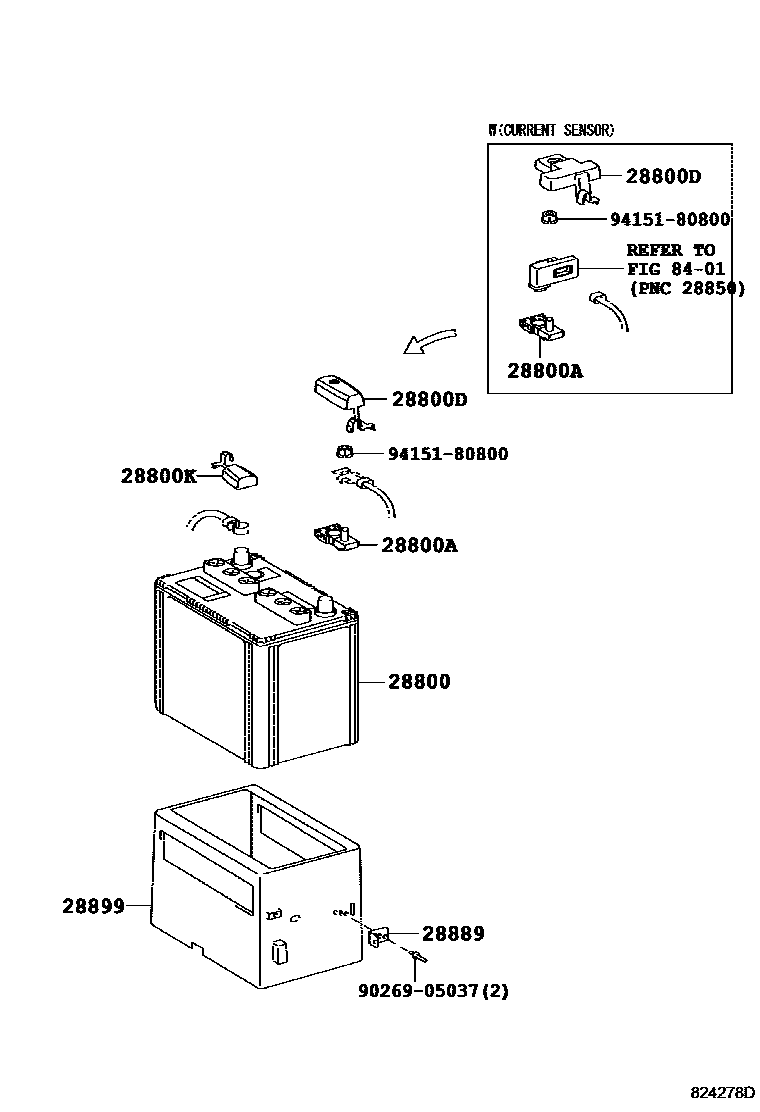 W(CURRENT SENSOR)

28800D

94151-80800

REFER TO
FIG 84-01
(PNC 28850)

28800A

28800D

94151-80800

28800K

28800A

28800

28899

28889

90269-05037(2)

824278D