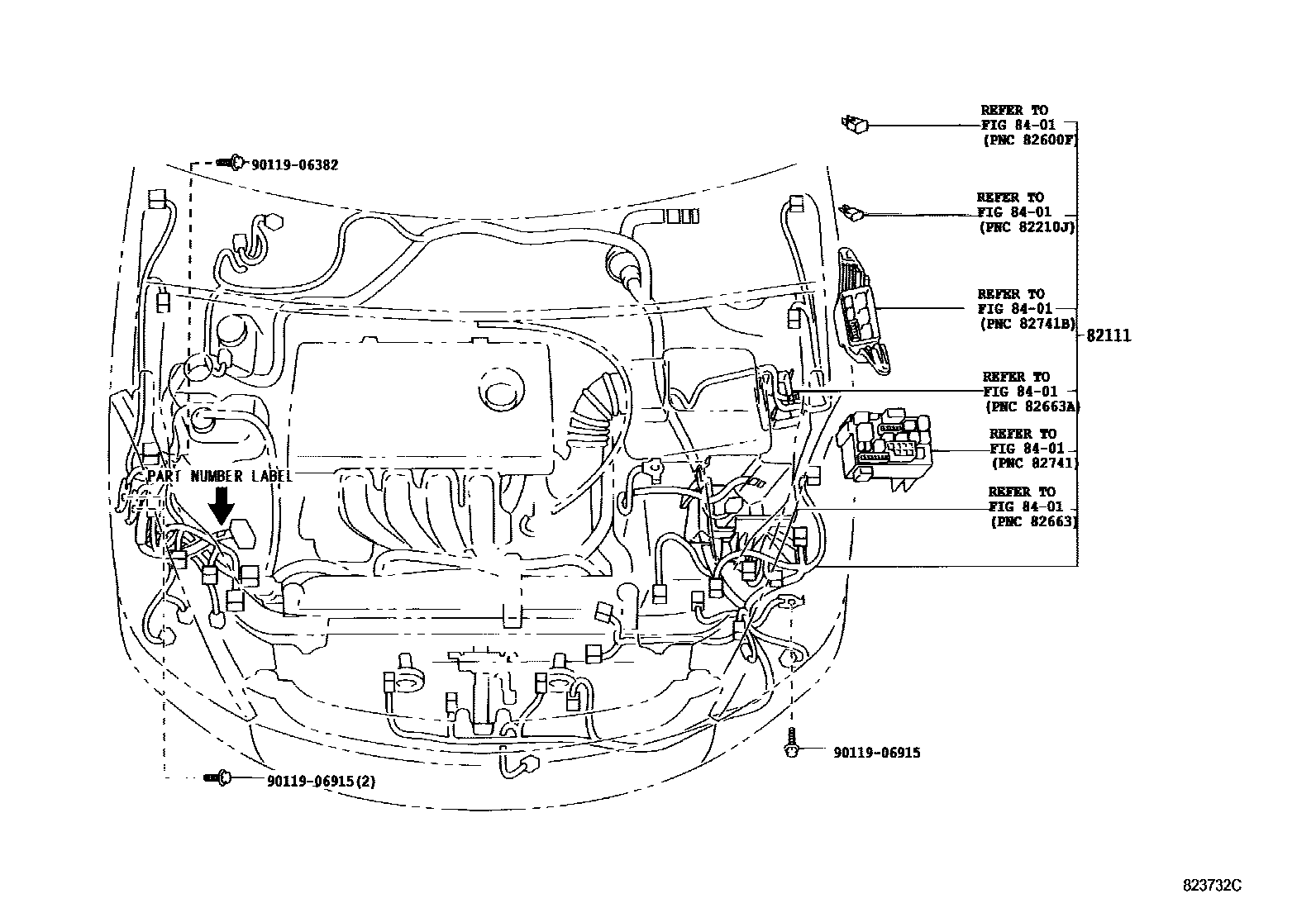 REFER TO
FIG 84-01
(PNC 82600F)

90119-06382

REFER TO
FIG 84-01
(PNC 82210J)

REFER TO
FIG 84-01
(PNC 82741B)

82111

REFER TO
FIG 84-01
(PNC 82663A)

REFER TO
FIG 84-01
(PNC 82741)

PART NUMBER LABEL

REFER TO
FIG 84-01
(PNC 82663)

90119-06915

90119-06915(2)

823732C