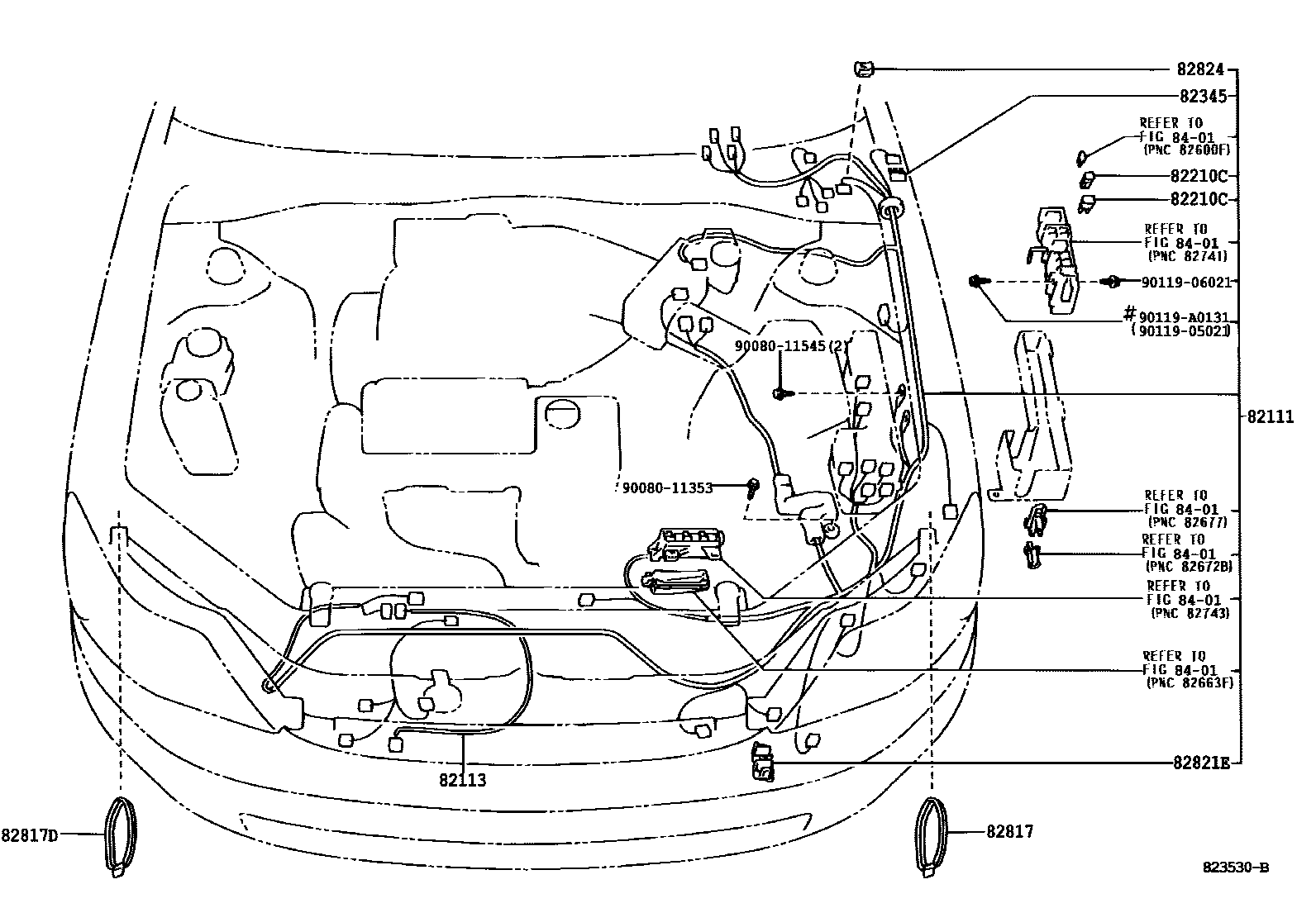 82824
82345
REFER TO
FIG 84-01
(PNC 82600F)
82210C
82210C
REFER TO
FIG 84-01
(PNC 82741)
90119-06021
#90119-A0131
(90119-05021)
90080-11545(2)
82111
90080-11353
REFER TO
FIG 84-01
(PNC 82677)
REFER TO
FIG 84-01
(PNC 82672B)
REFER TO
FIG 84-01
(PNC 82743)
REFER TO
FIG 84-01
(PNC 82663F)
82821E
82113
82817D
82817
823530-B