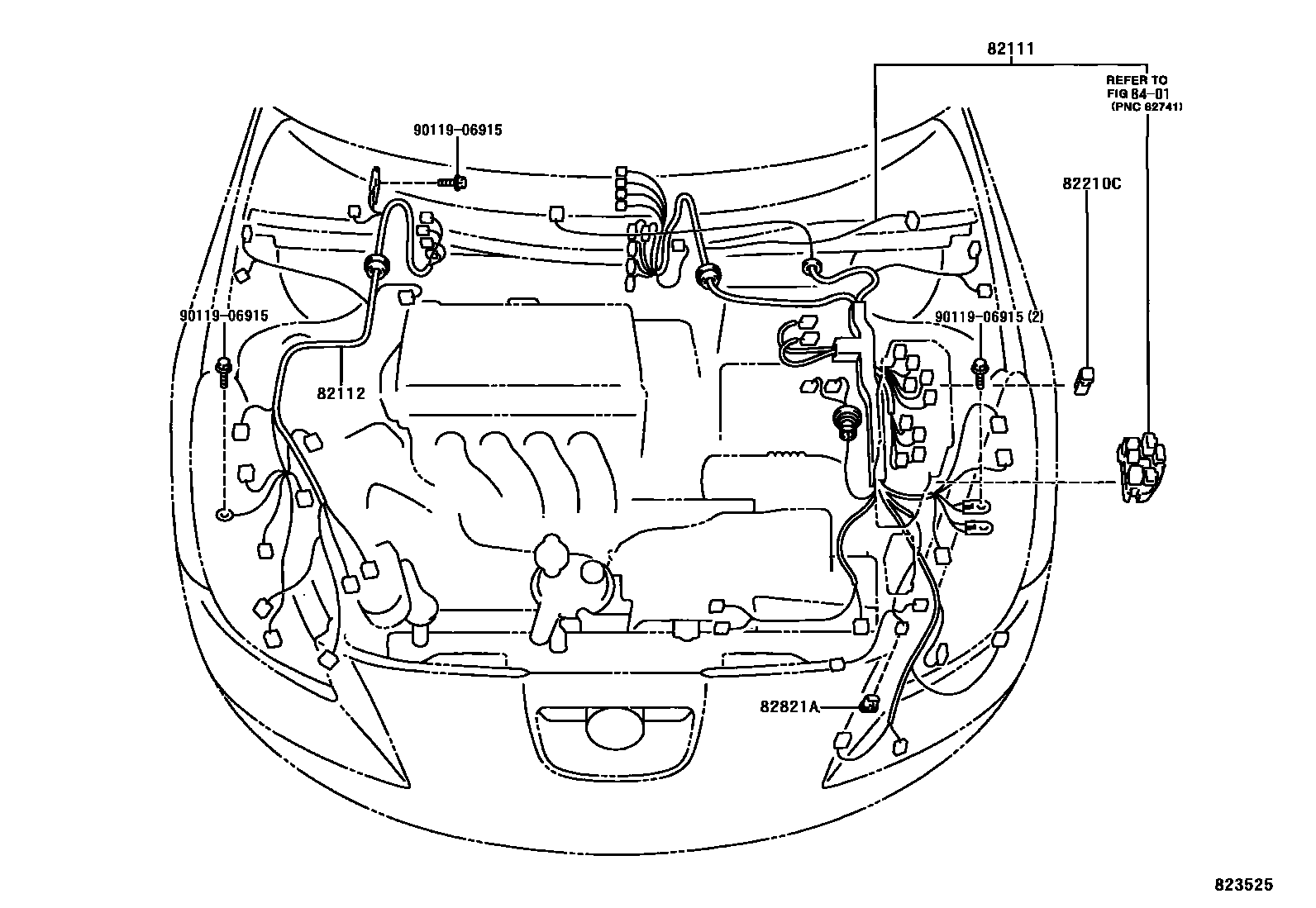 82111

REFER TO
FIG 84-01
(PNC 82741)

90119-06915

82210C

90119-06915

90119-06915 (2)

82112

82821A

823525