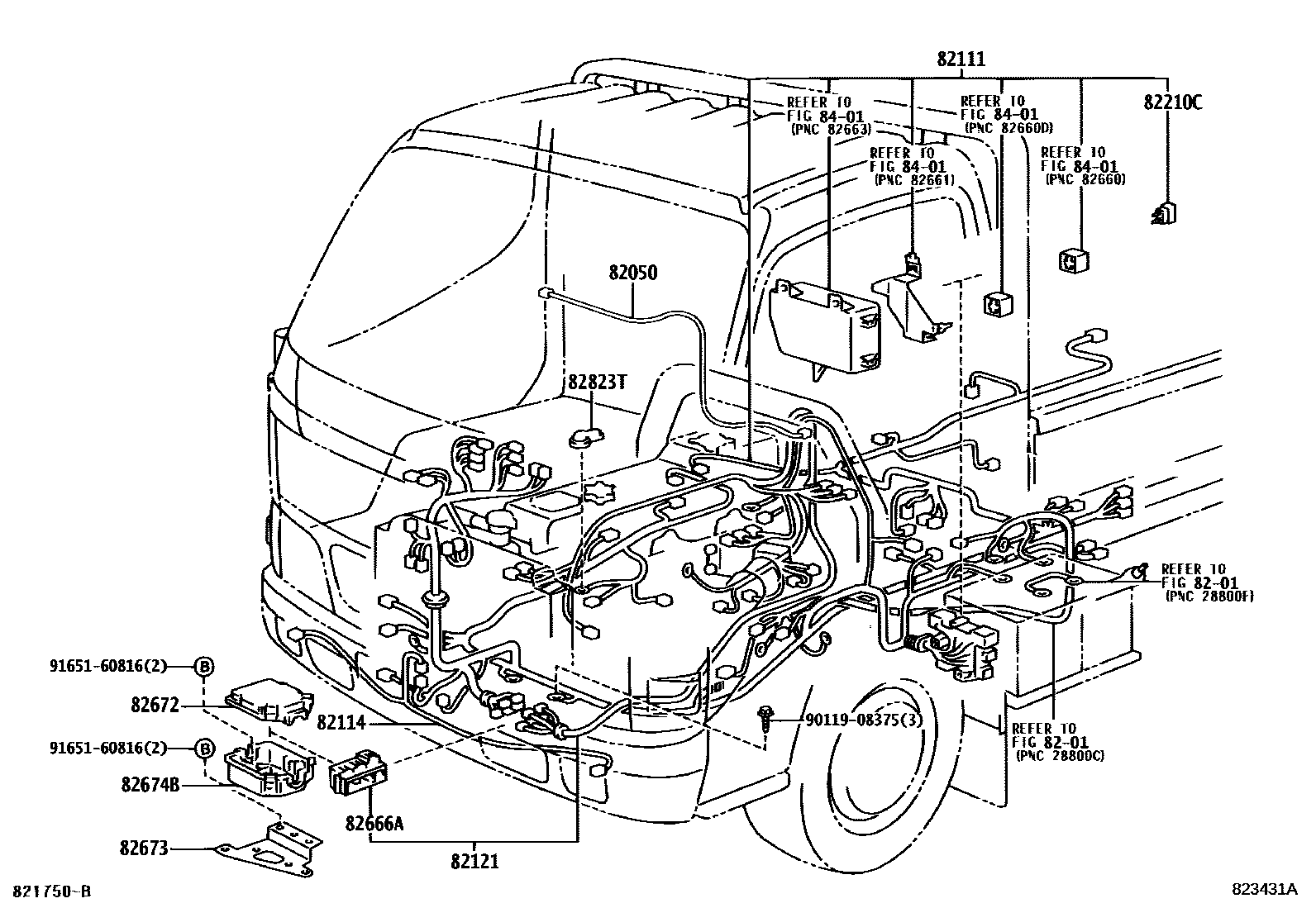 82111

REFER TO
FIG 84-01
(PNC 82663)

REFER TO
FIG 84-01
(PNC 82660D)

82210C

REFER TO
FIG 84-01
(PNC 82661)

REFER TO
FIG 84-01
(PNC 82660)

82050

82823T

REFER TO
FIG 82-01
(PNC 28800F)

91651-60816(2) B

82672

82114

90119-08375(3)

REFER TO
FIG 82-01
(PNC 28800C)

91651-60816(2) B

82674B

82666A

82673

82121

821750-B

823431A