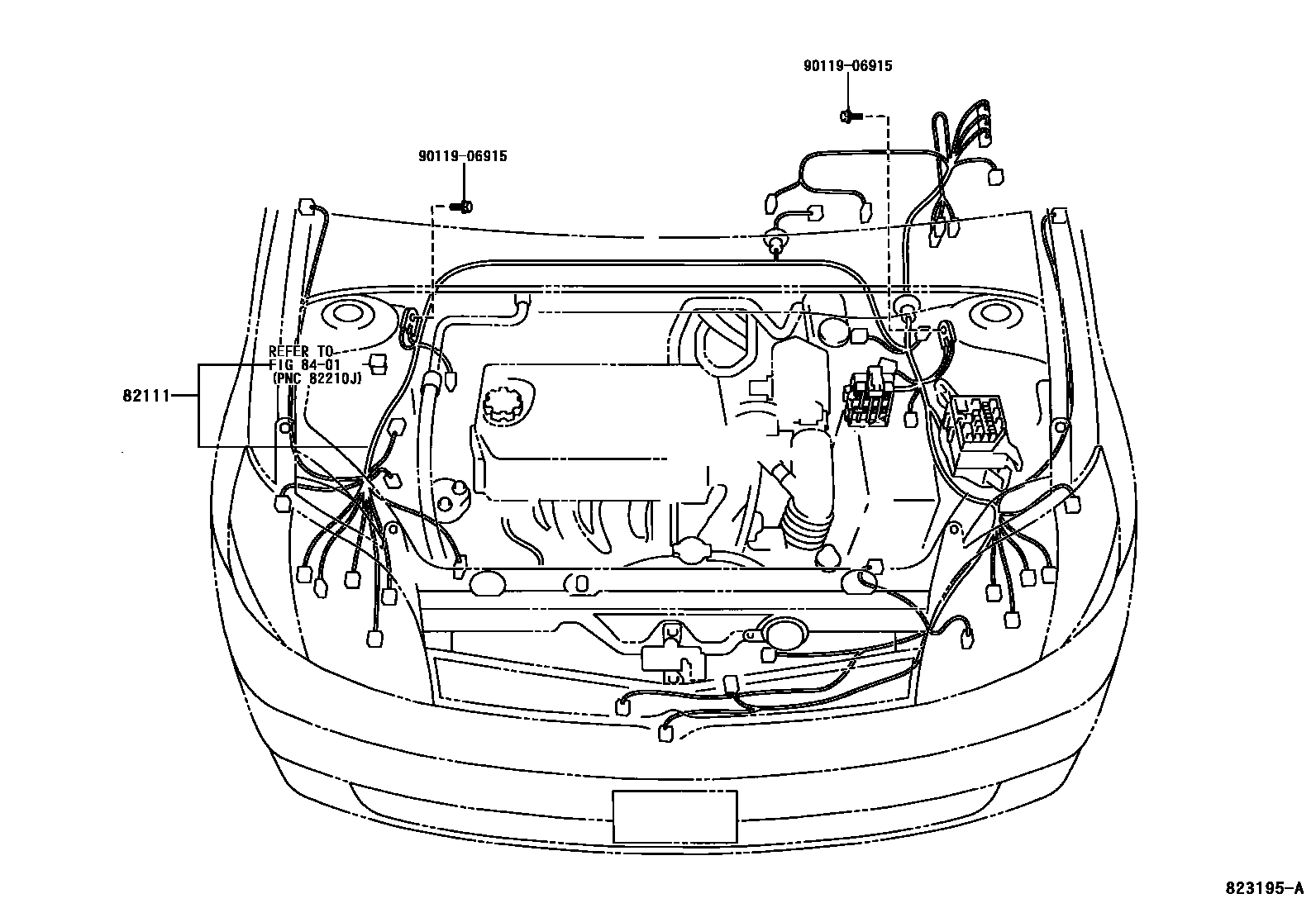 90119-06915

90119-06915

REFER TO
FIG 84-01
(PNC 82210J)

82111

823195-A