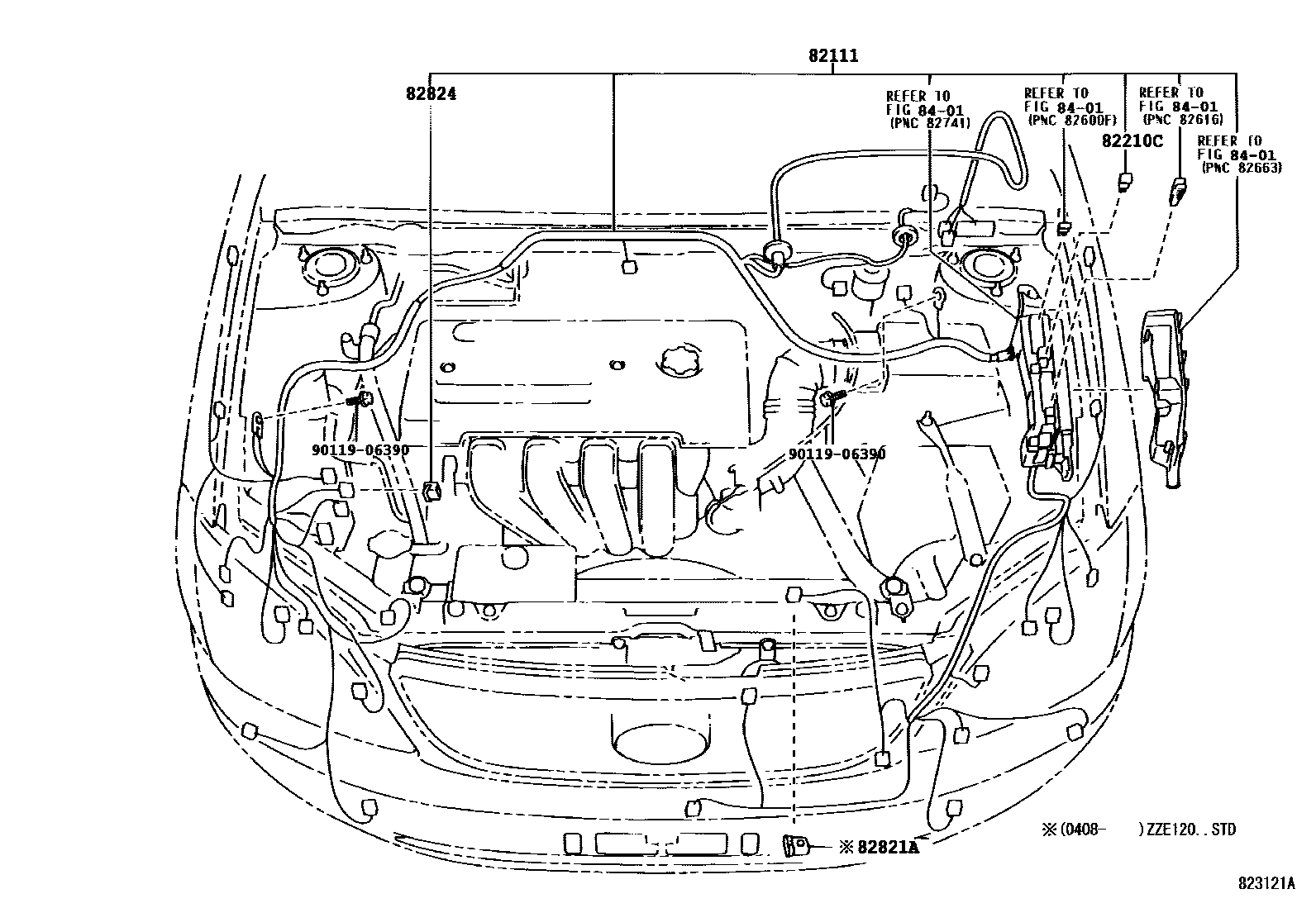 82111

82824

REFER TO
FIG 84-01
(PNC 82741)

REFER TO
FIG 84-01
(PNC 82600F)

REFER TO
FIG 84-01
(PNC 82616)

82210C

REFER TO
FIG 84-01
(PNC 82663)

90119-06390

90119-06390

※(0408- )ZZE120..STD

※82821A

823121A