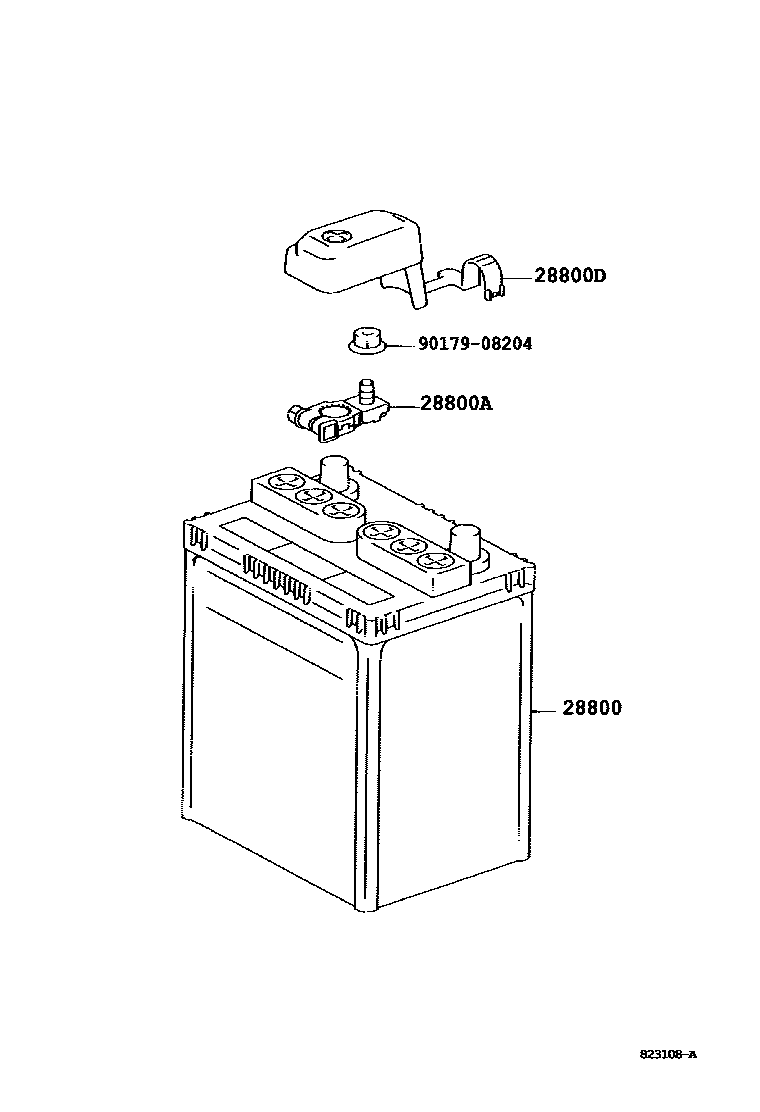 28800D

90179-08204

28800A

28800

823108-A